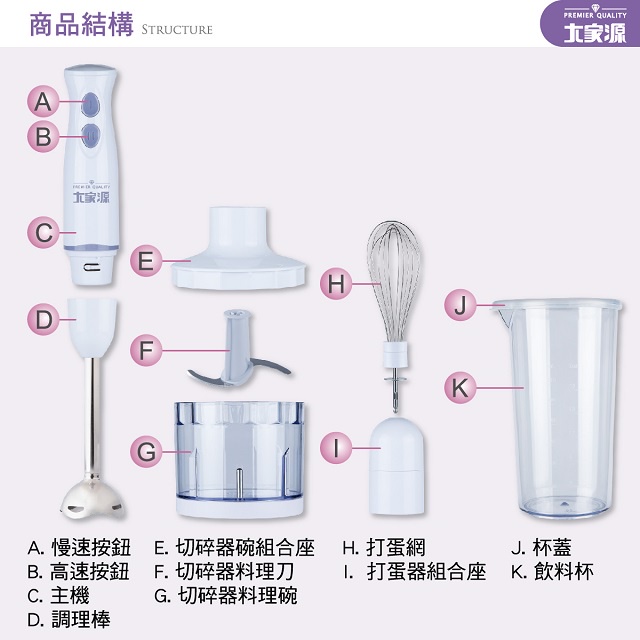 商品結構 STRUCTURE

PREMIER QUALITY
大家源

A
B
PREMIER QUALITY
大家源
C
D
E
F
G
H
I
J
K

A. 慢速按鈕
B. 高速按鈕
C. 主機
D. 調理棒

E. 切碎器碗組合座
F. 切碎器料理刀
G. 切碎器料理碗

H. 打蛋網
I. 打蛋器組合座

J. 杯蓋
K. 飲料杯