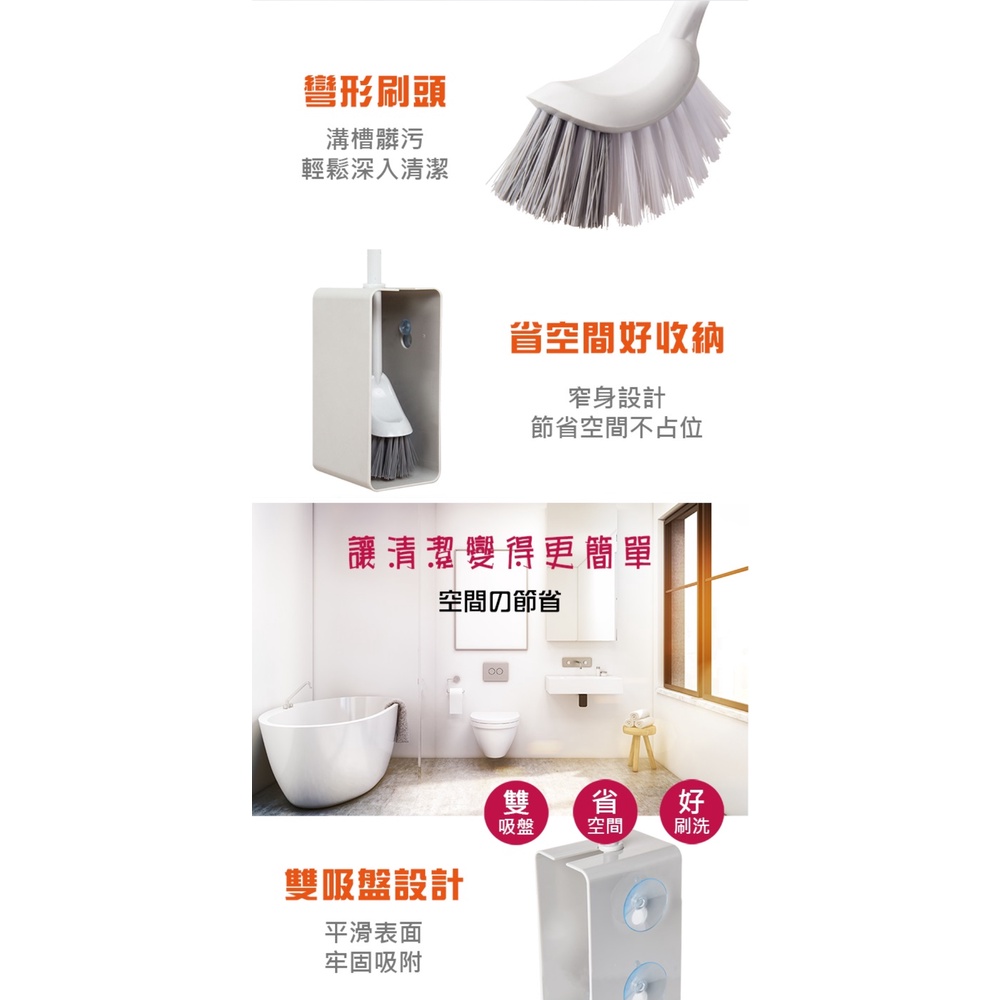 彎形刷頭

溝槽髒污
輕鬆深入清潔

省空間好收納

窄身設計
節省空間不占位

讓清潔變得更簡單

空間の節省

雙
吸盤

省
空間

好
刷洗

雙吸盤設計

平滑表面
牢固吸附