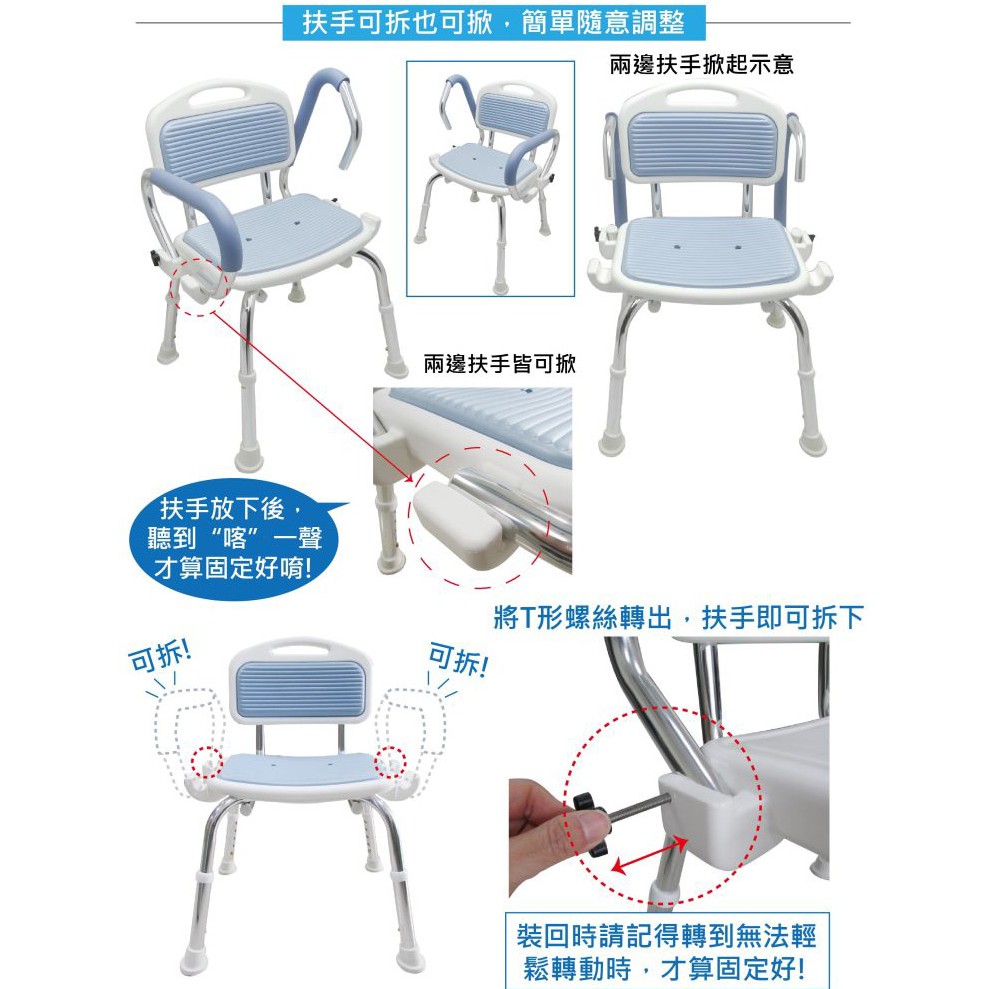 扶手可拆也可掀，簡單隨意調整

兩邊扶手掀起示意

兩邊扶手皆可掀

扶手放下後，聽到“喀”一聲才算固定好唷!

將T形螺絲轉出，扶手即可拆下

可拆!

可拆!

裝回時請記得轉到無法輕鬆轉動時，才算固定好!