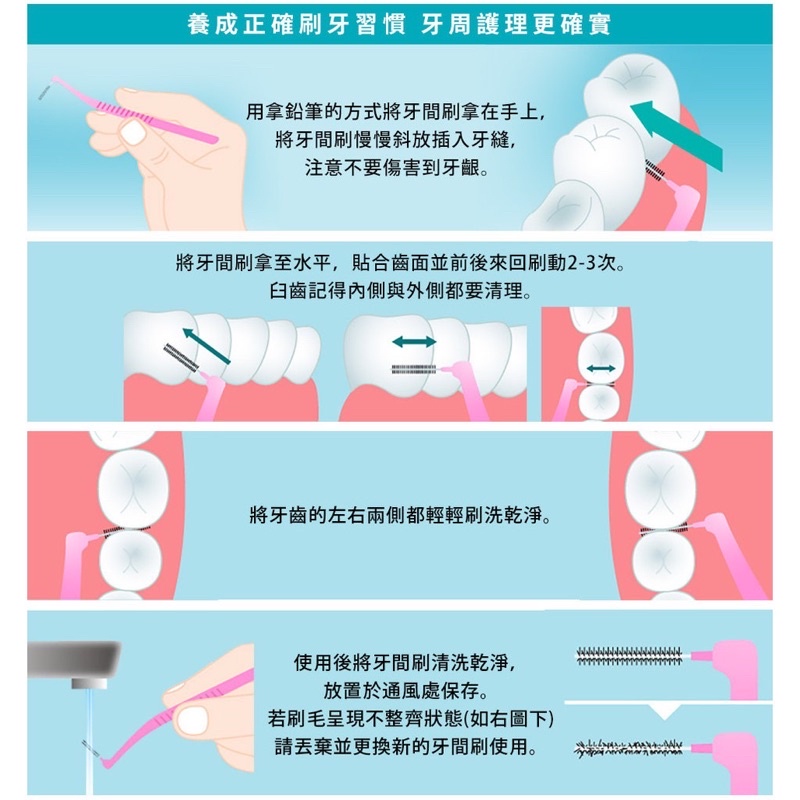 養成正確刷牙習慣 牙周護理更確實

用拿鉛筆的方式將牙間刷拿在手上，
將牙間刷慢慢斜放插入牙縫，
注意不要傷害到牙齦。

將牙間刷拿至水平，貼合齒面並前後來回刷動2-3次。
臼齒記得內側與外側都要清理。

將牙齒的左右兩側都輕輕刷洗乾淨。

使用後將牙間刷清洗乾淨，
放置於通風處保存。
若刷毛呈現不整齊狀態(如右圖下)
請丟棄並更換新的牙間刷使用。