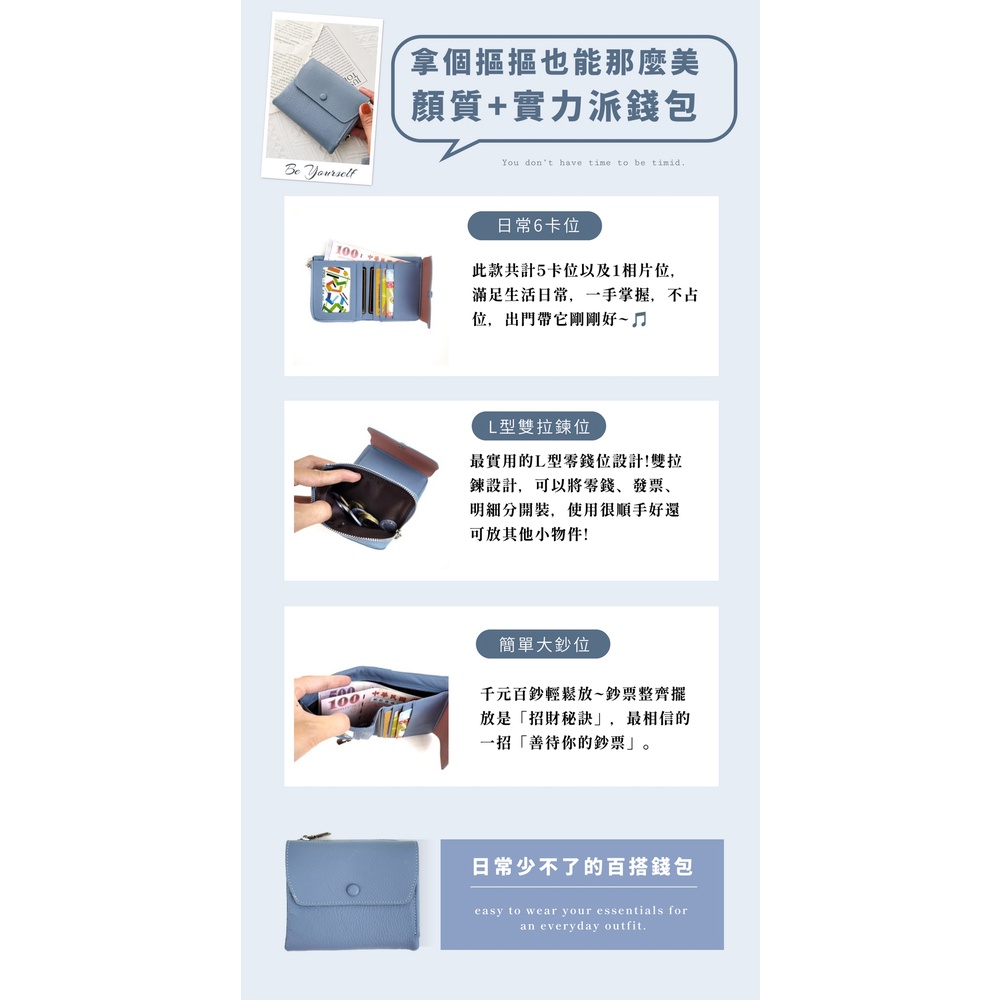 Be Yourself

拿個摳摳也能那麼美
顏質+實力派錢包

You don't have time to be timid.

日常6卡位

此款共計5卡位以及1相片位，滿足生活日常，一手掌握，不占位，出門帶它剛剛好~♫

L型雙拉鍊位

最實用的L型零錢位設計!雙拉鍊設計，可以將零錢、發票、明細分開裝，使用很順手好還可放其他小物件!

簡單大鈔位

千元百鈔輕鬆放~鈔票整齊擺放是「招財秘訣」，最相信的一招「善待你的鈔票」。

日常少不了的百搭錢包

easy to wear your essentials for an everyday outfit.