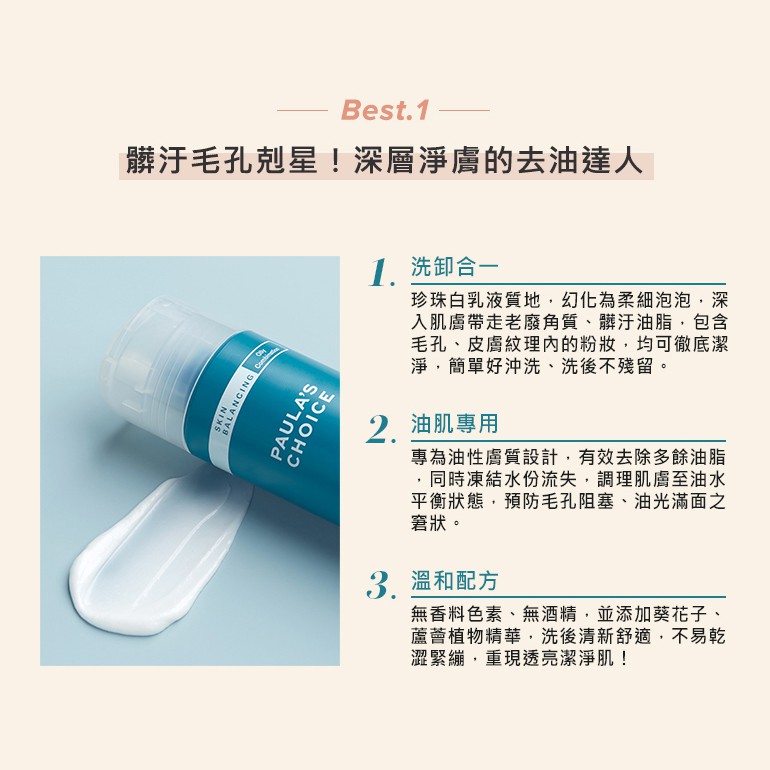 Best.1

髒汙毛孔剋星！深層淨膚的去油達人

SKIN BALANCING

Oily Combination

PAULA'S CHOICE

1. 洗卸合一

珍珠白乳液質地，幻化為柔細泡泡，深入肌膚帶走老廢角質、髒汙油脂，包含毛孔、皮膚紋理內的粉妝，均可徹底潔淨，簡單好沖洗、洗後不殘留。

2. 油肌專用

專為油性膚質設計，有效去除多餘油脂，同時凍結水份流失，調理肌膚至油水平衡狀態，預防毛孔阻塞、油光滿面之窘狀。

3. 溫和配方

無香料色素、無酒精，並添加葵花子、蘆薈植物精華，洗後清新舒適，不易乾澀緊繃，重現透亮潔淨肌！