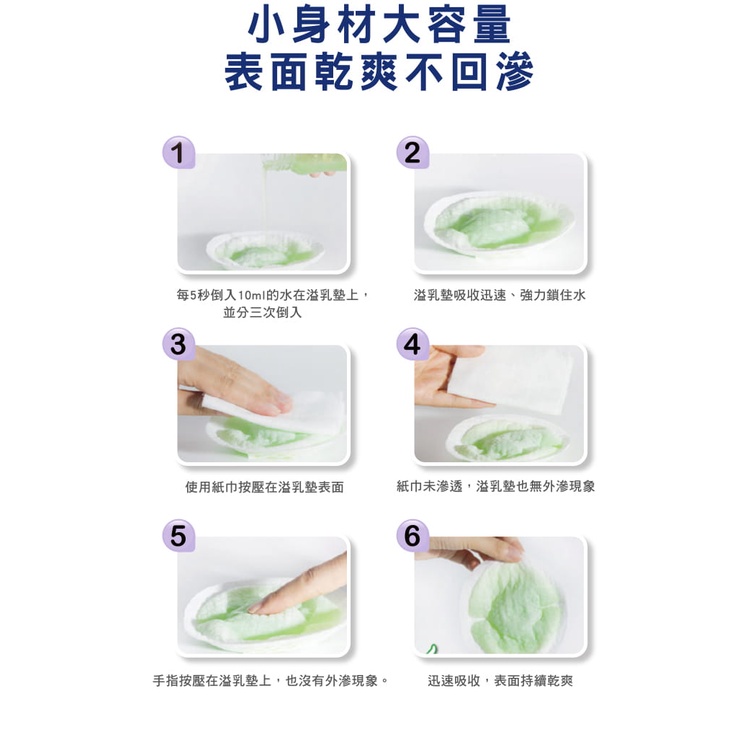 小身材大容量
表面乾爽不回滲

1

每5秒倒入10ml的水在溢乳墊上，並分三次倒入

2

溢乳墊吸收迅速、強力鎖住水

3

使用紙巾按壓在溢乳墊表面

4

紙巾未滲透，溢乳墊也無外滲現象

5

手指按壓在溢乳墊上，也沒有外滲現象。

6

迅速吸收，表面持續乾爽