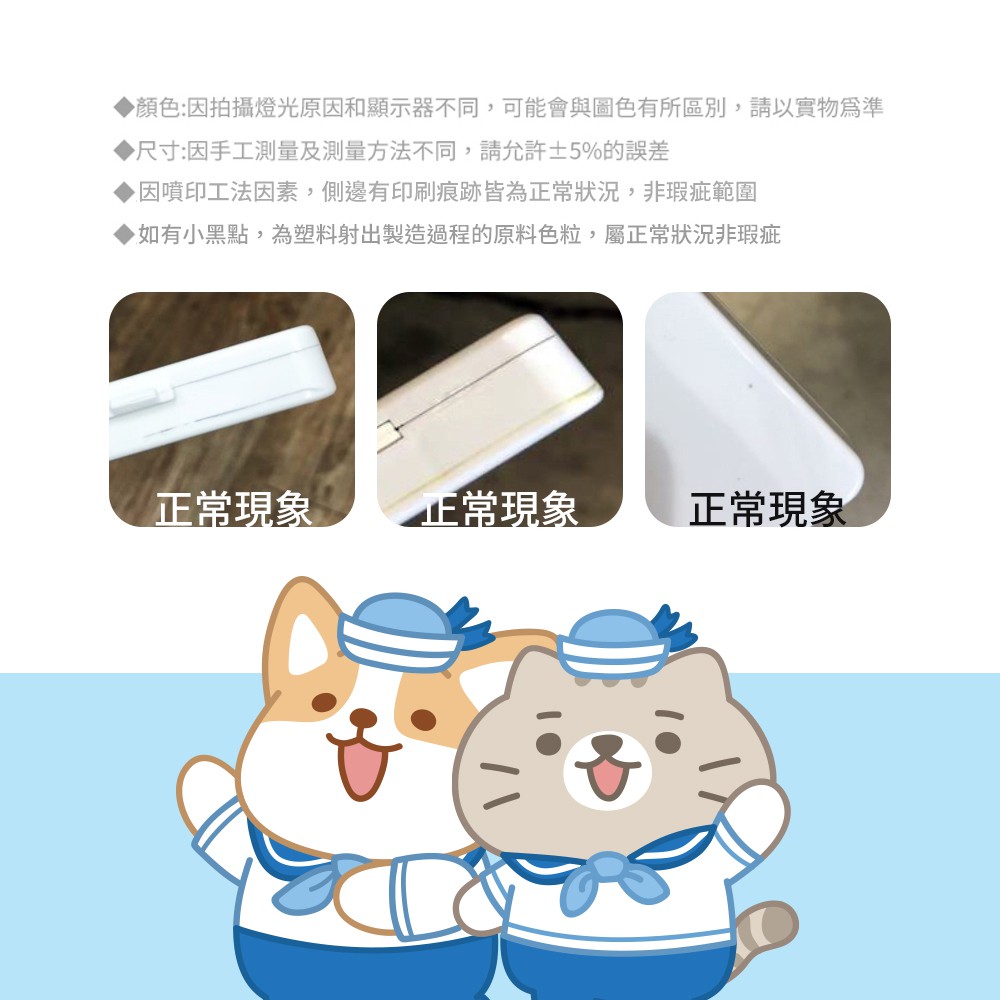 ◆顏色:因拍攝燈光原因和顯示器不同，可能會與圖色有所區別，請以實物爲準
◆尺寸:因手工測量及測量方法不同，請允許±5%的誤差
◆因噴印工法因素，側邊有印刷痕跡皆為正常狀況，非瑕疵範圍
◆如有小黑點，為塑料射出製造過程的原料色粒，屬正常狀況非瑕疵

正常現象

正常現象

正常現象