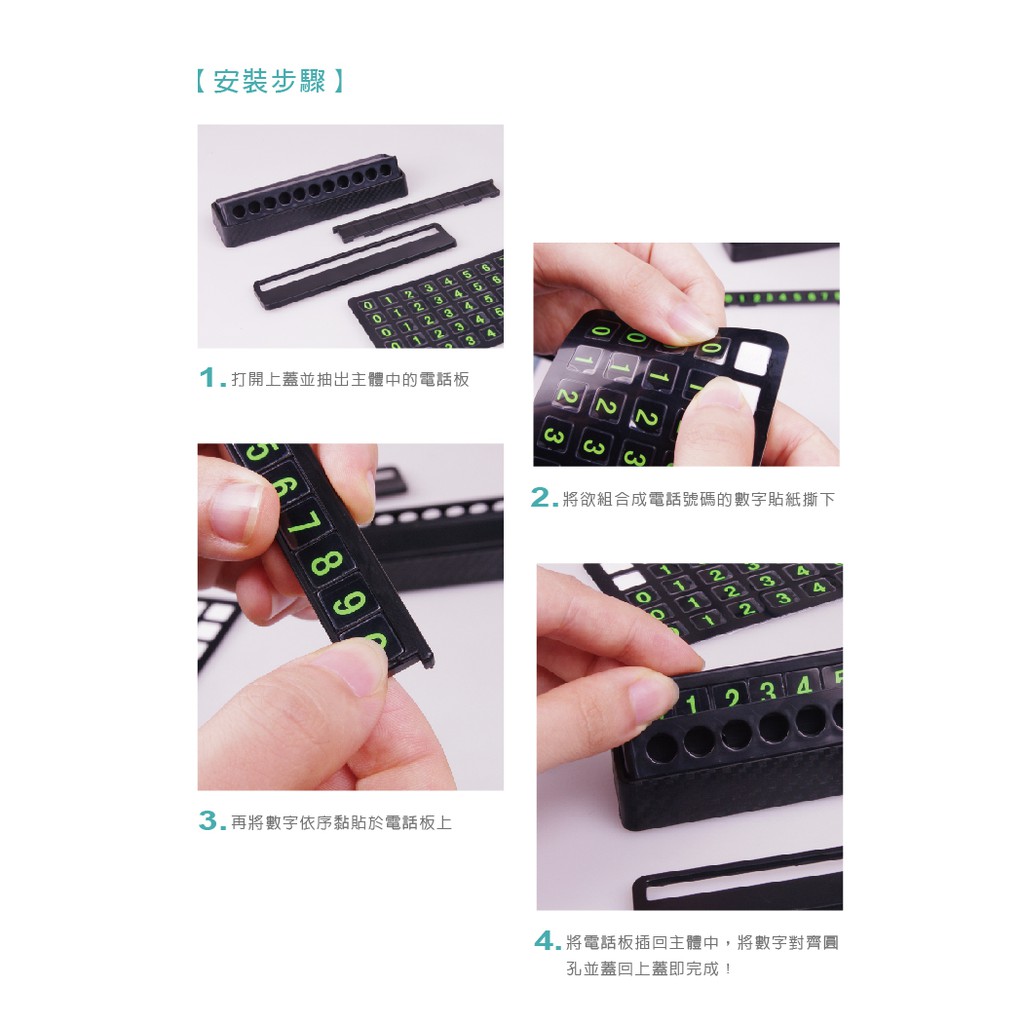 【安裝步驟】

1. 打開上蓋並抽出主體中的電話板

2. 將欲組合成電話號碼的數字貼紙撕下

3. 再將數字依序黏貼於電話板上

4. 將電話板插回主體中，將數字對齊圓孔並蓋回上蓋即完成！