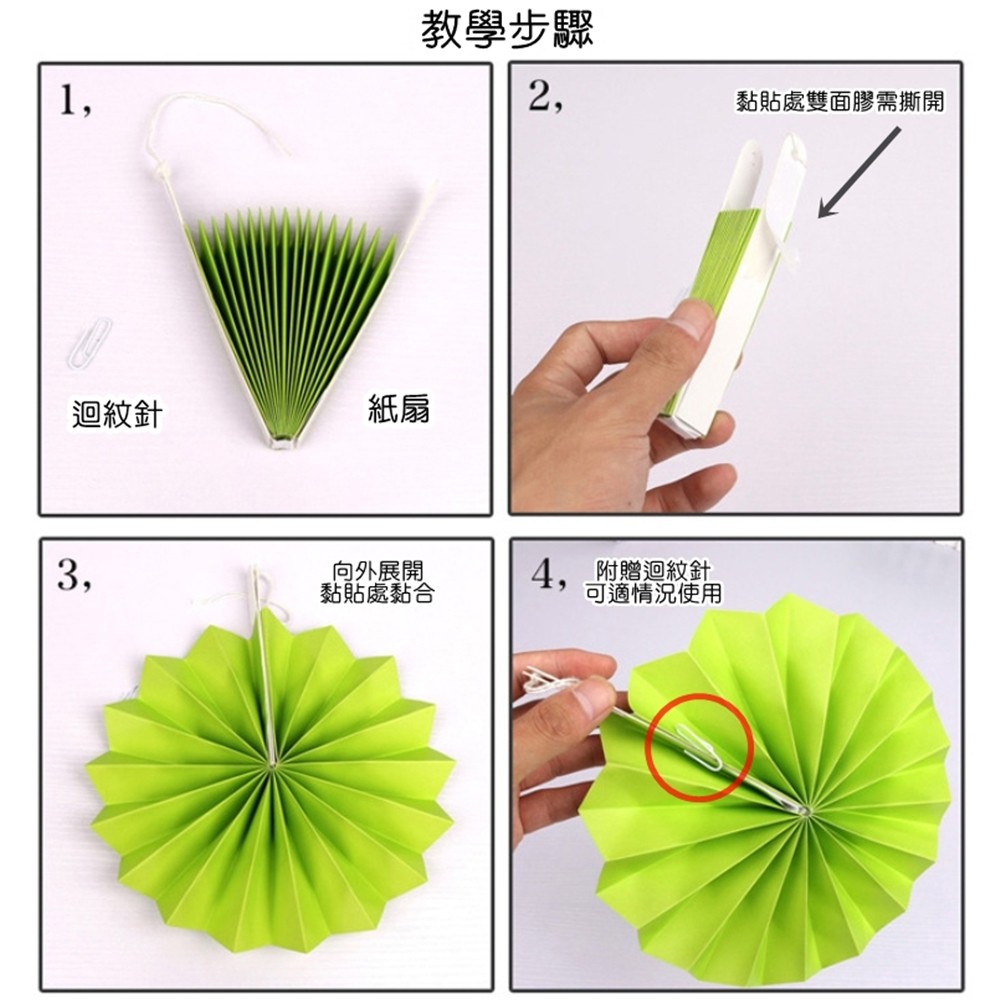 教學步驟

1,

迴紋針

紙扇

2,

黏貼處雙面膠需撕開

3,

向外展開
黏貼處黏合

4,

附贈迴紋針
可適情況使用