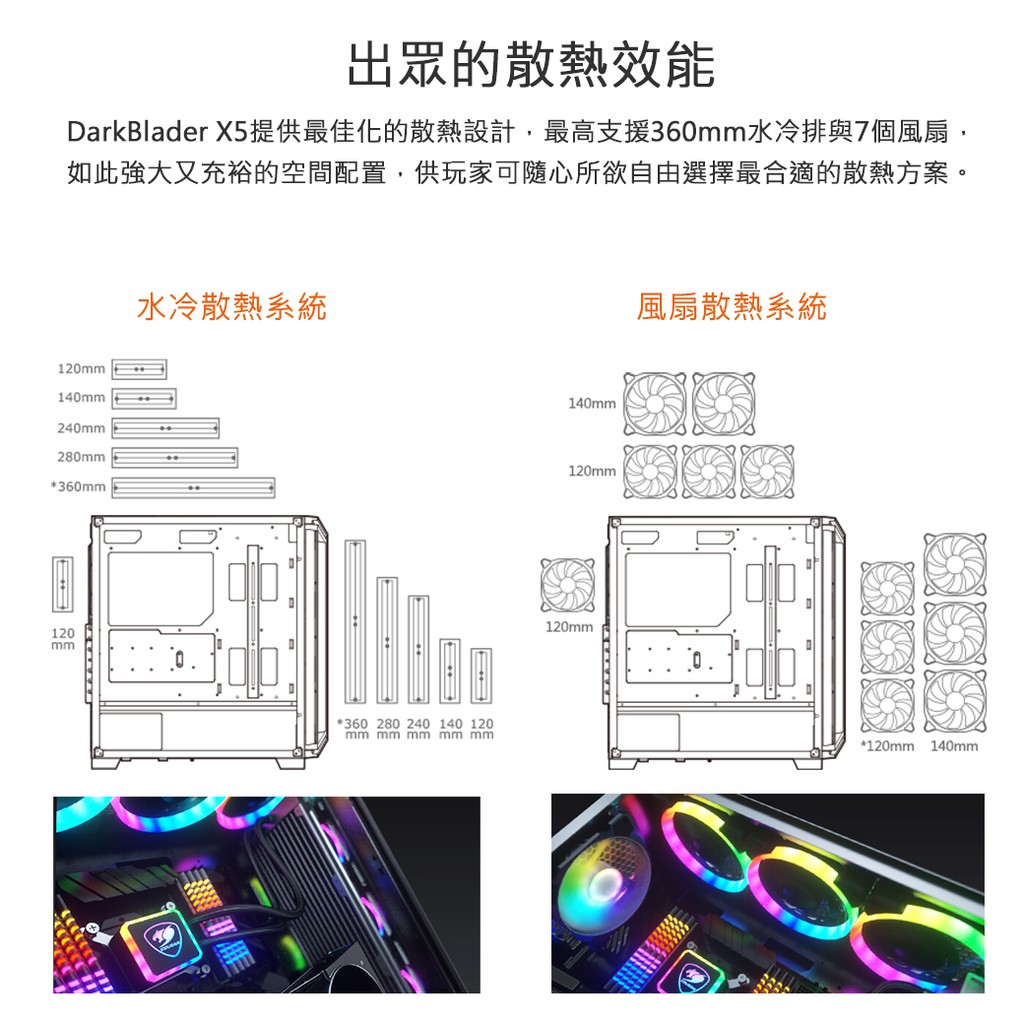 出眾的散熱效能

DarkBlader X5提供最佳化的散熱設計，最高支援360mm水冷排與7個風扇，如此強大又充裕的空間配置，供玩家可隨心所欲自由選擇最合適的散熱方案。

水冷散熱系統

120mm
140mm
240mm
280mm
*360mm

120 mm

*360 mm 280 mm 240 mm 140 mm 120 mm

風扇散熱系統

140mm
120mm

120mm

*120mm 140mm