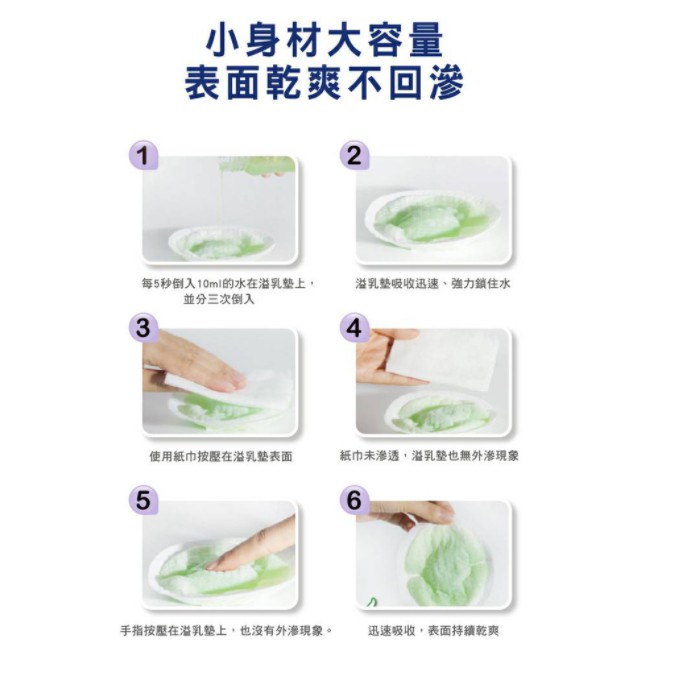 小身材大容量
表面乾爽不回滲

1

每5秒倒入10ml的水在溢乳墊上，並分三次倒入

2

溢乳墊吸收迅速、強力鎖住水

3

使用紙巾按壓在溢乳墊表面

4

紙巾未滲透，溢乳墊也無外滲現象

5

手指按壓在溢乳墊上，也沒有外滲現象。

6

迅速吸收，表面持續乾爽