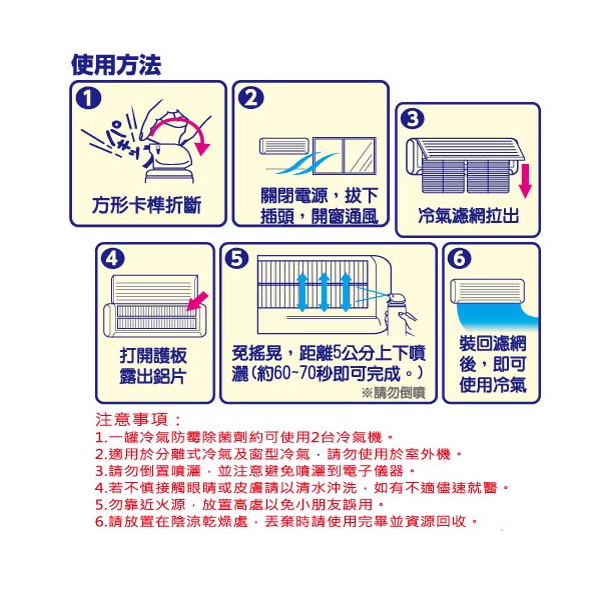 使用方法

1
パキッ
方形卡榫折斷

2
關閉電源，拔下插頭，開窗通風

3
冷氣濾網拉出

4
打開護板露出鋁片

5
免搖晃，距離5公分上下噴灑（約60~70秒即可完成。）
※請勿倒噴

6
裝回濾網後，即可使用冷氣

注意事項：
1.一罐冷氣防霉除菌劑約可使用2台冷氣機。
2.適用於分離式冷氣及窗型冷氣，請勿使用於室外機。
3.請勿倒置噴灑，並注意避免噴灑到電子儀器。
4.若不慎接觸眼睛或皮膚請以清水沖洗，如有不適儘速就醫。
5.勿靠近火源，放置高處以免小朋友誤用。
6.請放置在陰涼乾燥處，丟棄時請使用完畢並資源回收。