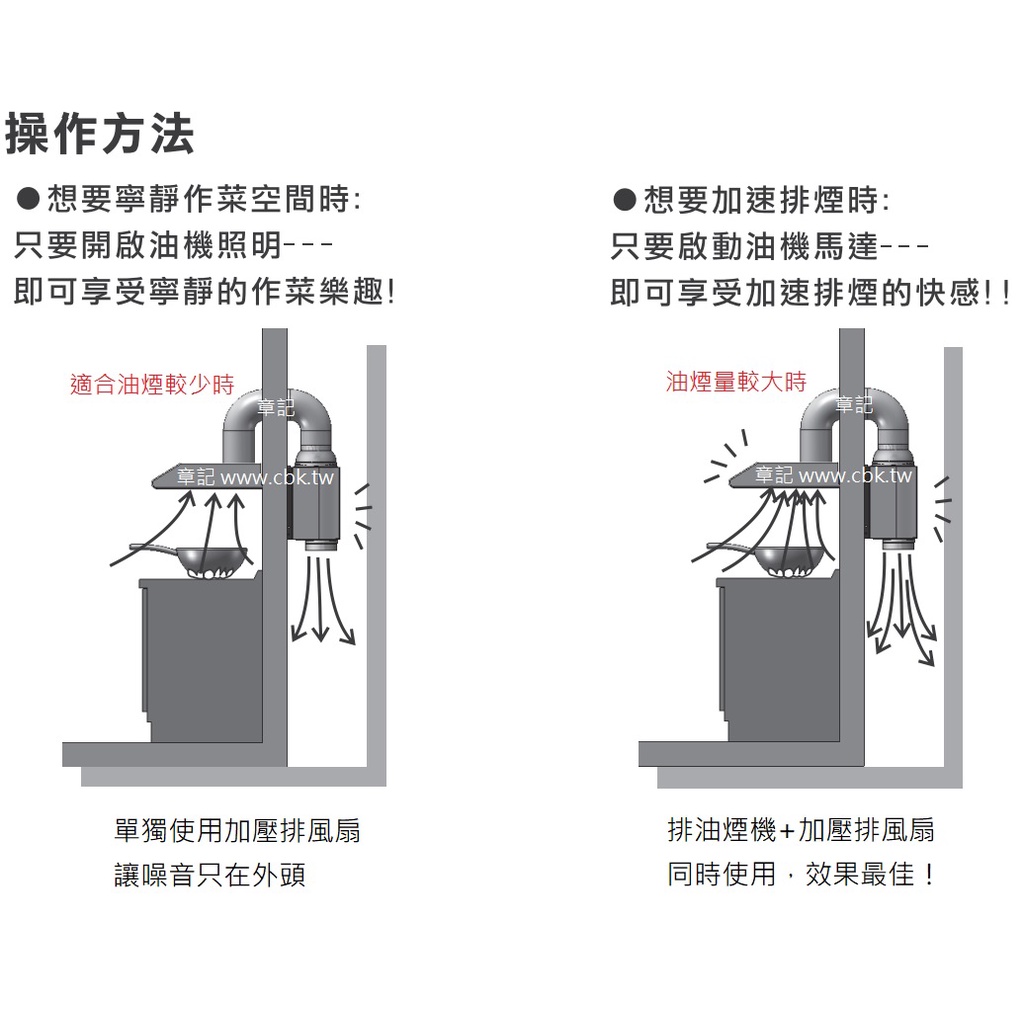 操作方法

●想要寧靜作菜空間時:
只要開啟油機照明---
即可享受寧靜的作菜樂趣!

適合油煙較少時

章記

章記 www.cbk.tw

單獨使用加壓排風扇
讓噪音只在外頭

●想要加速排煙時:
只要啟動油機馬達---
即可享受加速排煙的快感!!

油煙量較大時

章記

章記 www.cbk.tw

排油煙機+加壓排風扇
同時使用，效果最佳！