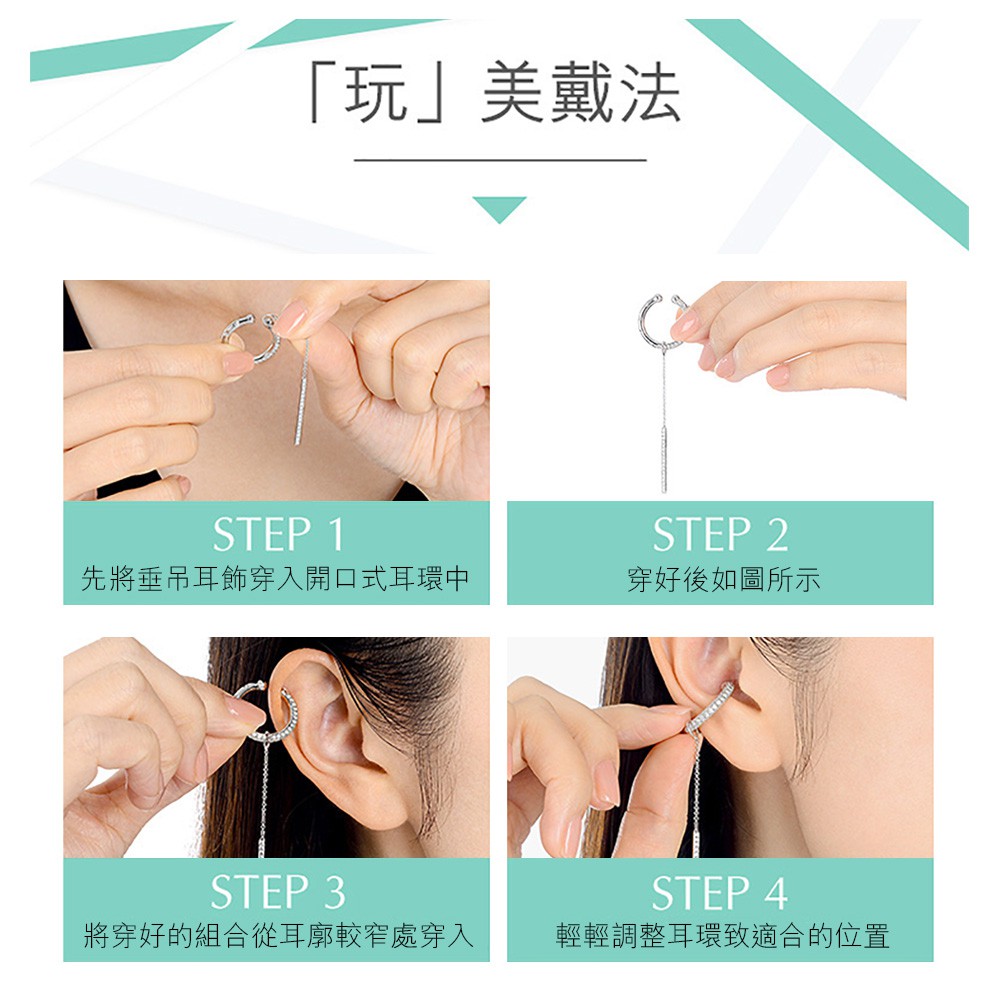 「玩」美戴法

STEP 1
先將垂吊耳飾穿入開口式耳環中

STEP 2
穿好後如圖所示

STEP 3
將穿好的組合從耳廓較窄處穿入

STEP 4
輕輕調整耳環致適合的位置