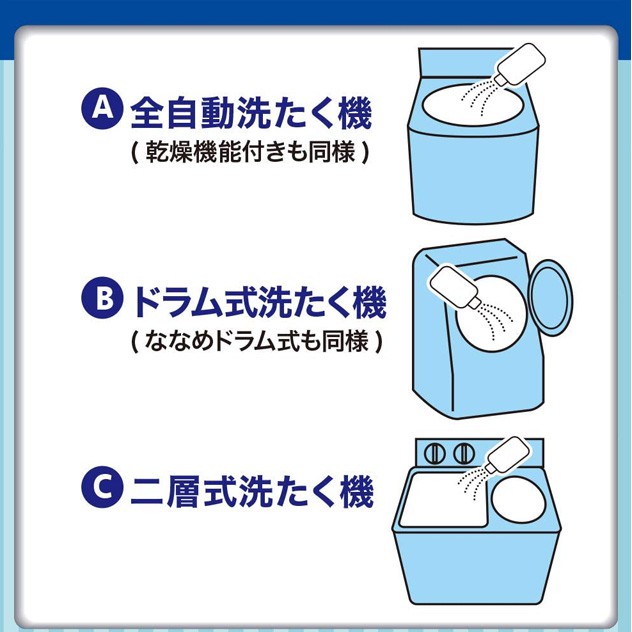 A 全自動洗たく機
( 乾燥機能付きも同様 )

B ドラム式洗たく機
( ななめドラム式も同様 )

C 二層式洗たく機