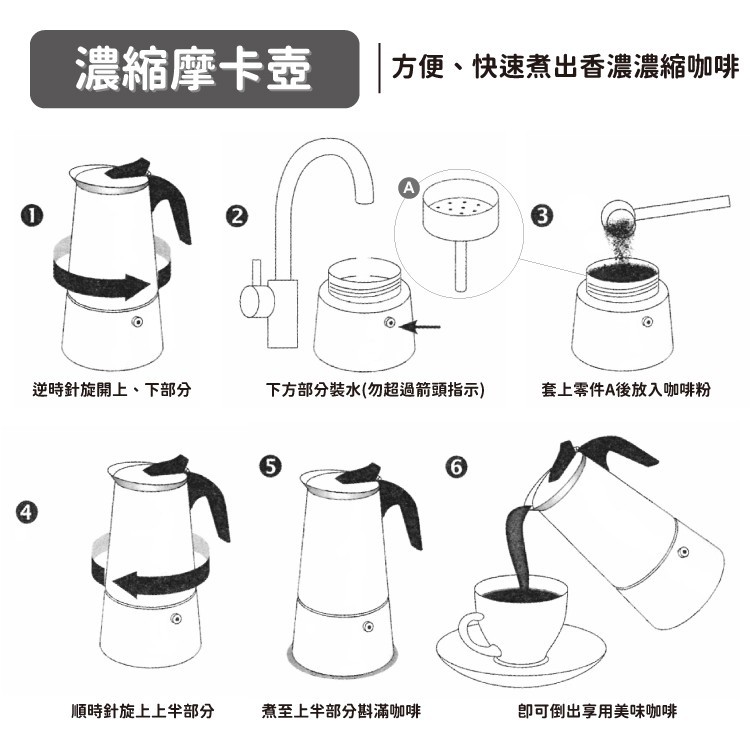 濃縮摩卡壺

方便、快速煮出香濃濃縮咖啡

❶
逆時針旋開上、下部分

❷
A
下方部分裝水(勿超過箭頭指示)

❸
套上零件A後放入咖啡粉

❹
順時針旋上上半部分

❺
煮至上半部分斟滿咖啡

❻
即可倒出享用美味咖啡