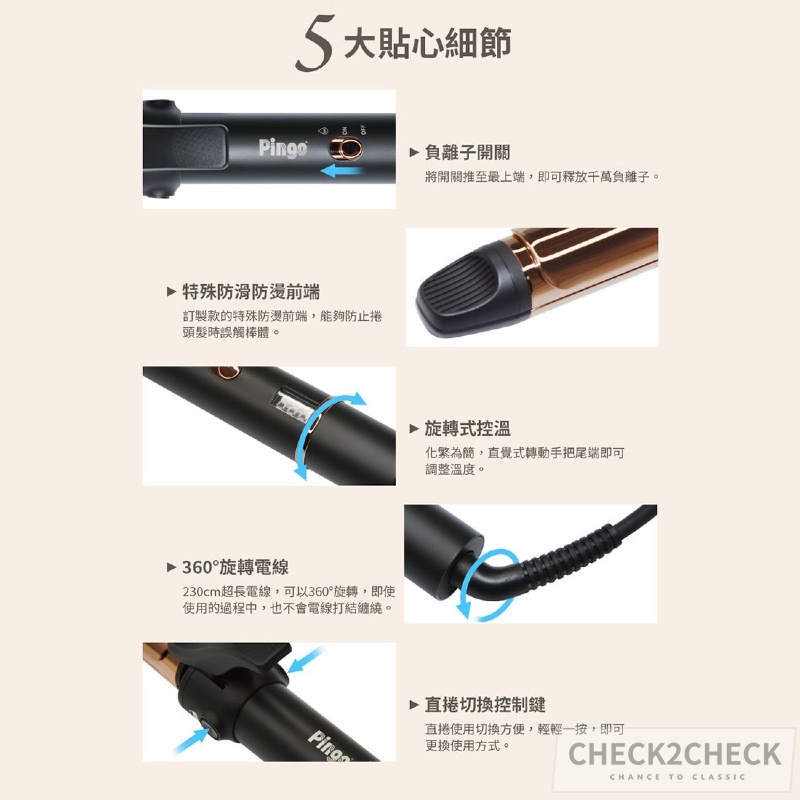 5 大貼心細節

Pingo ON OFF

▶ 負離子開關
將開關推至最上端，即可釋放千萬負離子。

▶ 特殊防滑防燙前端
訂製款的特殊防燙前端，能夠防止捲頭髮時誤觸棒體。

▶ 旋轉式控溫
化繁為簡，直覺式轉動手把尾端即可調整溫度。

▶ 360°旋轉電線
230cm超長電線，可以360°旋轉，即使使用的過程中，也不會電線打結纏繞。

Pingo

▶ 直捲切換控制鍵
直捲使用切換方便，輕輕一按，即可更換使用方式。

CHECK2CHECK
CHANCE TO CLASSIC