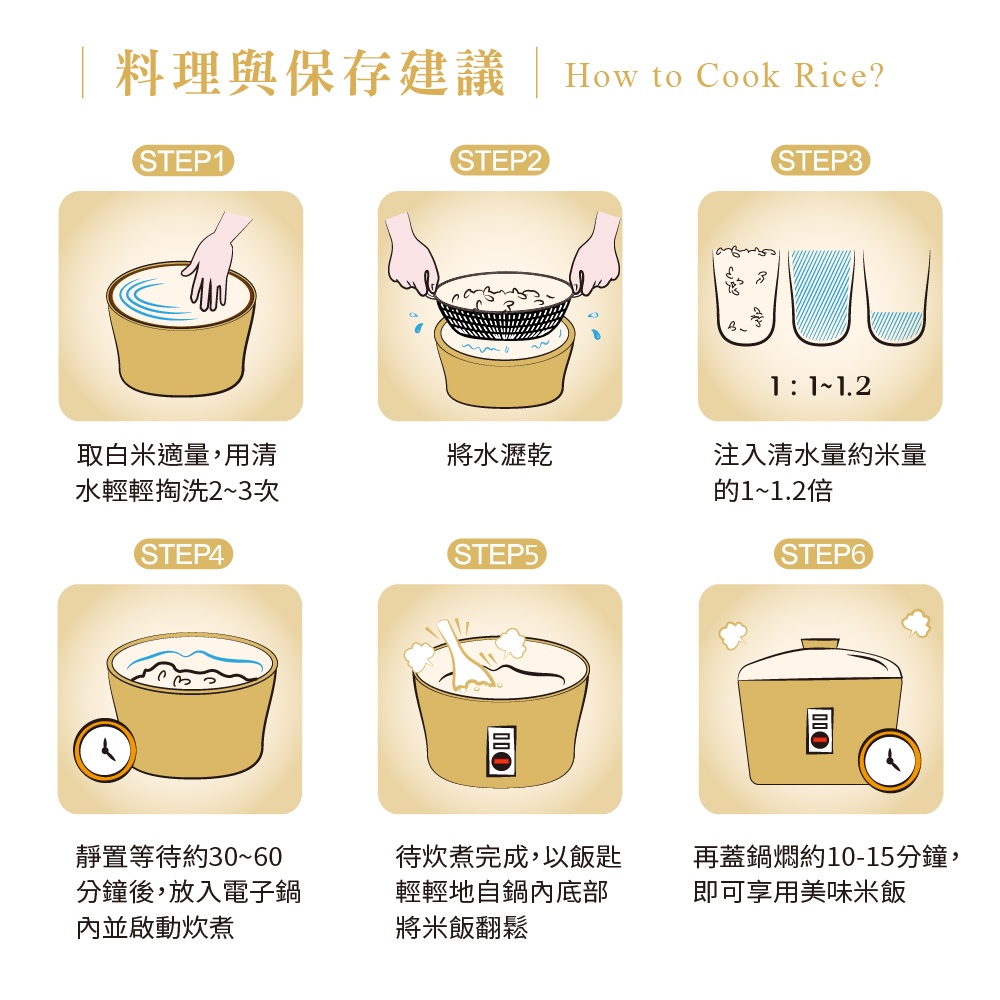 料理與保存建議 | How to Cook Rice?

STEP1

取白米適量,用清水輕輕掏洗2~3次

STEP2

將水瀝乾

STEP3

1 : 1~1.2

注入清水量約米量的1~1.2倍

STEP4

靜置等待約30~60分鐘後,放入電子鍋內並啟動炊煮

STEP5

待炊煮完成,以飯匙輕輕地自鍋內底部將米飯翻鬆

STEP6

再蓋鍋燜約10-15分鐘,即可享用美味米飯