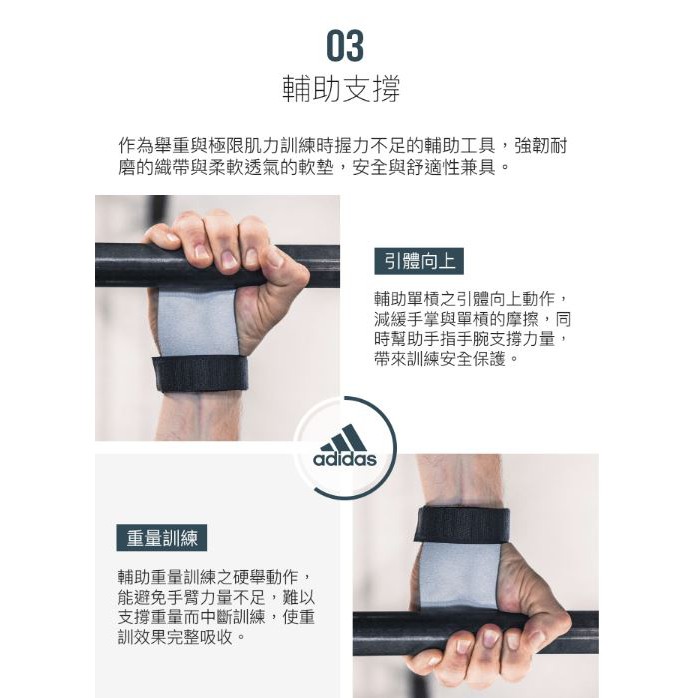 03
輔助支撐

作為舉重與極限肌力訓練時握力不足的輔助工具，強韌耐磨的織帶與柔軟透氣的軟墊，安全與舒適性兼具。

引體向上

輔助單槓之引體向上動作，減緩手掌與單槓的摩擦，同時幫助手指手腕支撐力量，帶來訓練安全保護。

adidas

重量訓練

輔助重量訓練之硬舉動作，能避免手臂力量不足，難以支撐重量而中斷訓練，使重訓效果完整吸收。