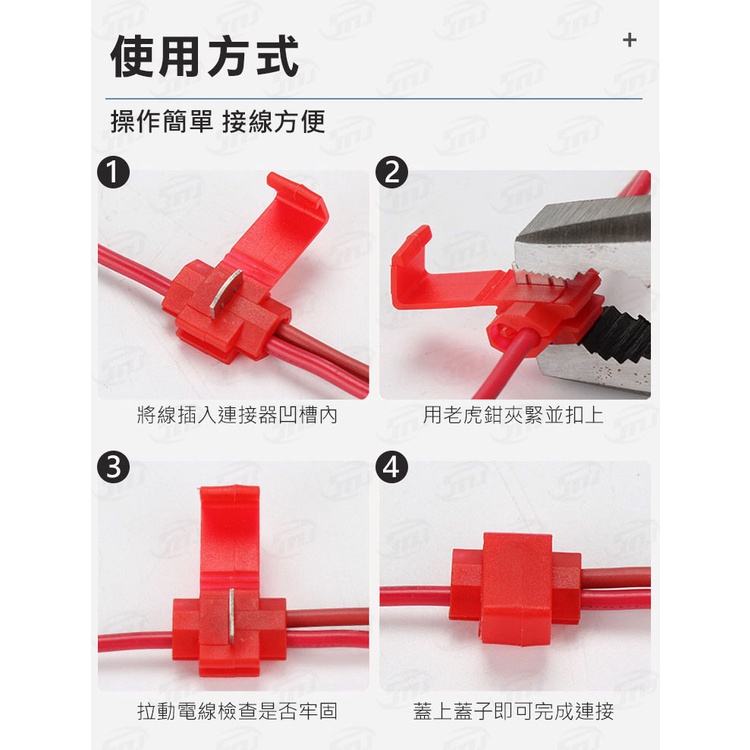 使用方式

+

操作簡單 接線方便

1

將線插入連接器凹槽內

2

用老虎鉗夾緊並扣上

3

拉動電線檢查是否牢固

4

蓋上蓋子即可完成連接