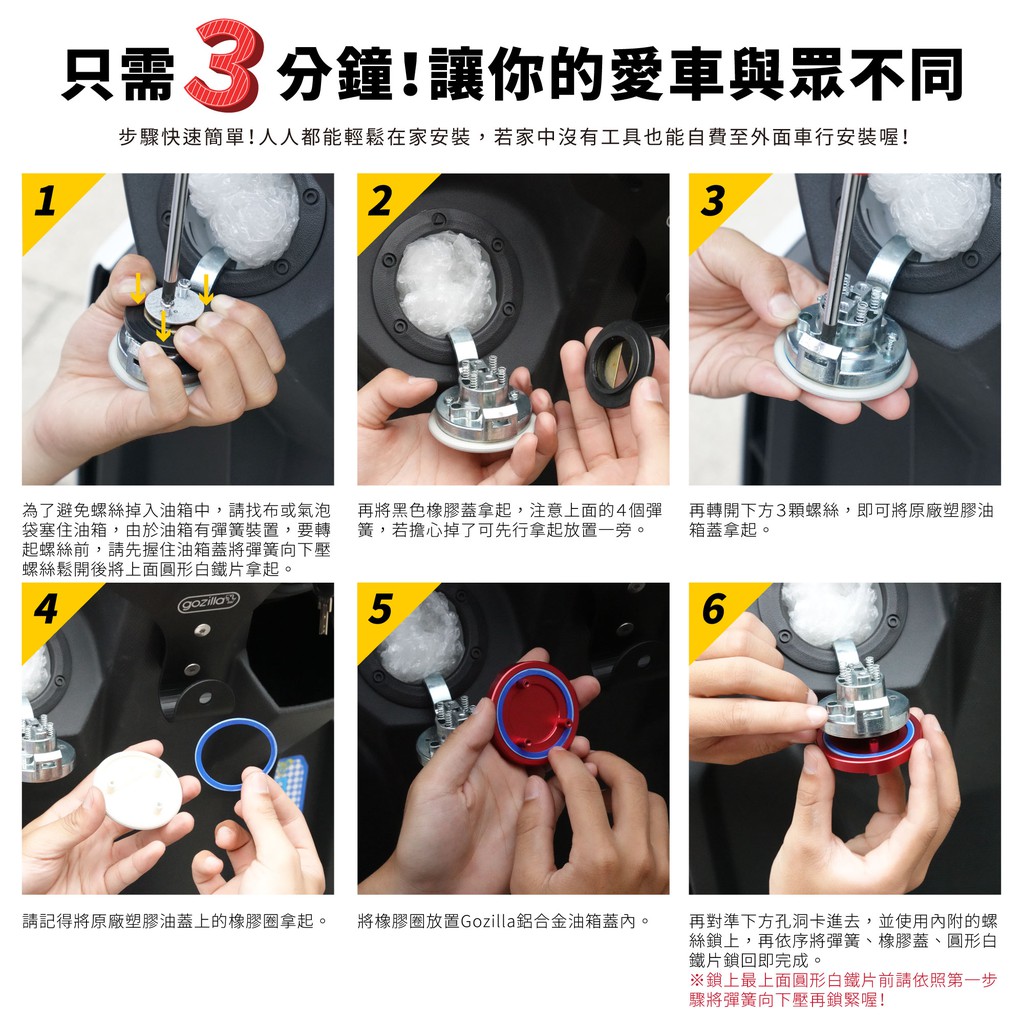 只需3分鐘!讓你的愛車與眾不同

步驟快速簡單!人人都能輕鬆在家安裝，若家中沒有工具也能自費至外面車行安裝喔!

1

為了避免螺絲掉入油箱中，請找布或氣泡袋塞住油箱，由於油箱有彈簧裝置，要轉起螺絲前，請先握住油箱蓋將彈簧向下壓螺絲鬆開後將上面圓形白鐵片拿起。

2

再將黑色橡膠蓋拿起，注意上面的4個彈簧，若擔心掉了可先行拿起放置一旁。

3

再轉開下方3顆螺絲，即可將原廠塑膠油箱蓋拿起。

4

gozilla

請記得將原廠塑膠油蓋上的橡膠圈拿起。

5

將橡膠圈放置Gozilla鋁合金油箱蓋內。

6

再對準下方孔洞卡進去，並使用內附的螺絲鎖上，再依序將彈簧、橡膠蓋、圓形白鐵片鎖回即完成。
※鎖上最上面圓形白鐵片前請依照第一步驟將彈簧向下壓再鎖緊喔!