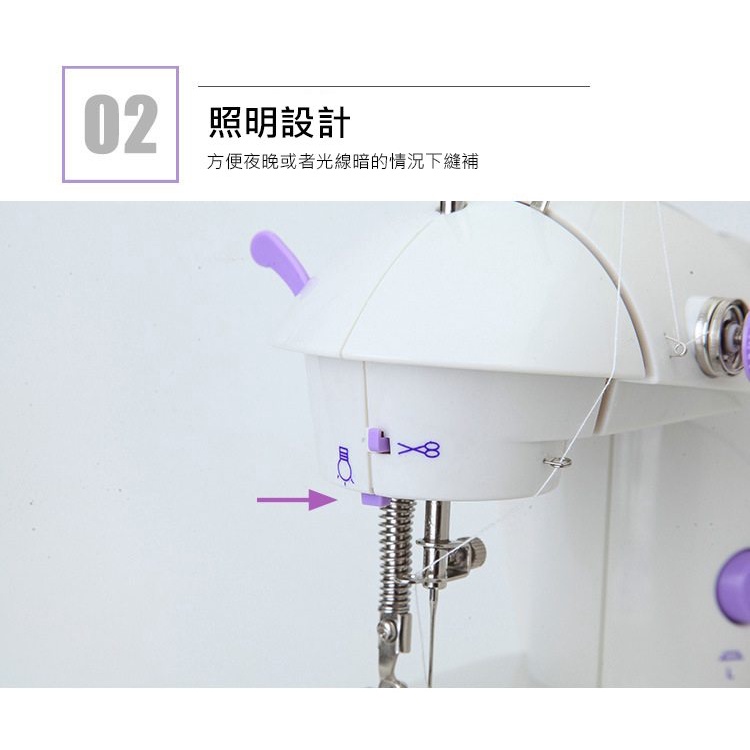 02

照明設計

方便夜晚或者光線暗的情況下縫補