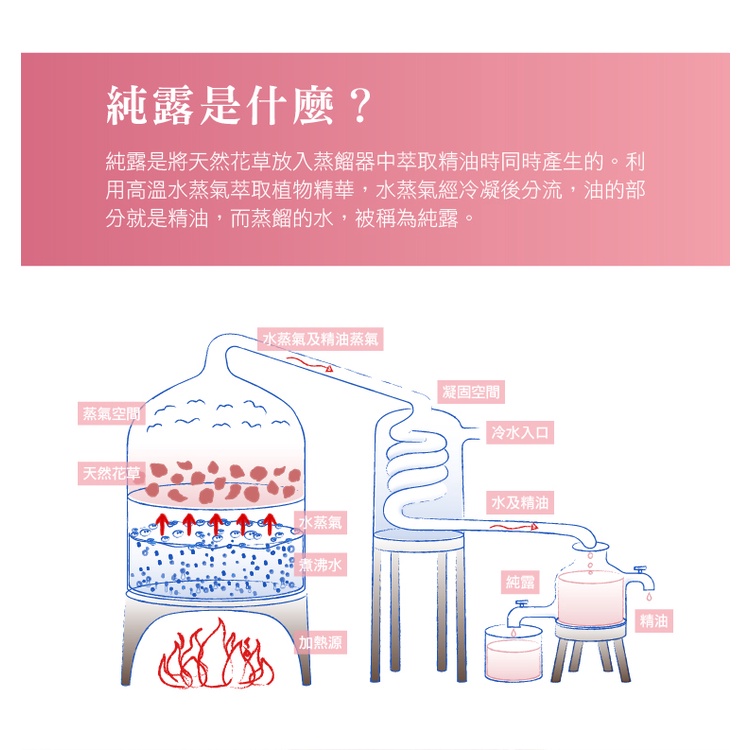 純露是什麼？

純露是將天然花草放入蒸餾器中萃取精油時同時產生的。利用高溫水蒸氣萃取植物精華，水蒸氣經冷凝後分流，油的部分就是精油，而蒸餾的水，被稱為純露。

水蒸氣及精油蒸氣

凝固空間

蒸氣空間

冷水入口

天然花草

水及精油

水蒸氣

煮沸水

純露

精油

加熱源