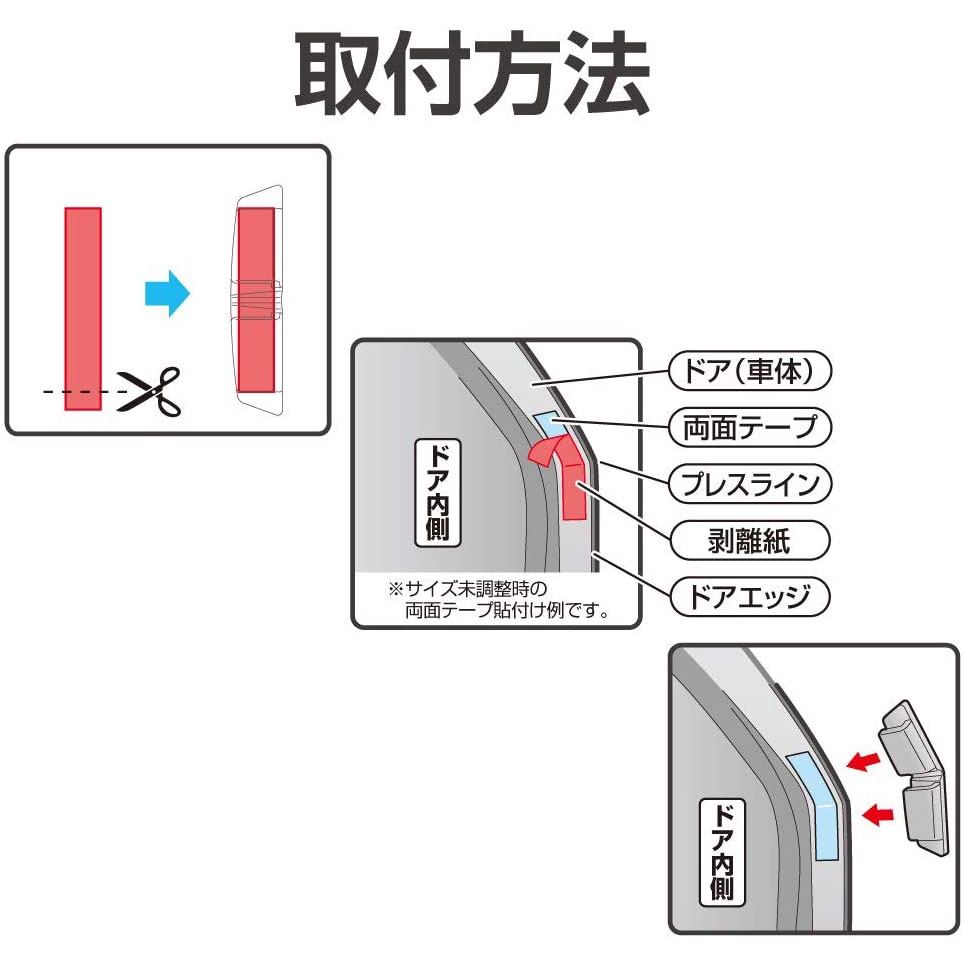 取付方法

ドア内側

※サイズ未調整時の両面テープ貼付け例です。

ドア(車体)

両面テープ

プレスライン

剥離紙

ドアエッジ

ドア内側