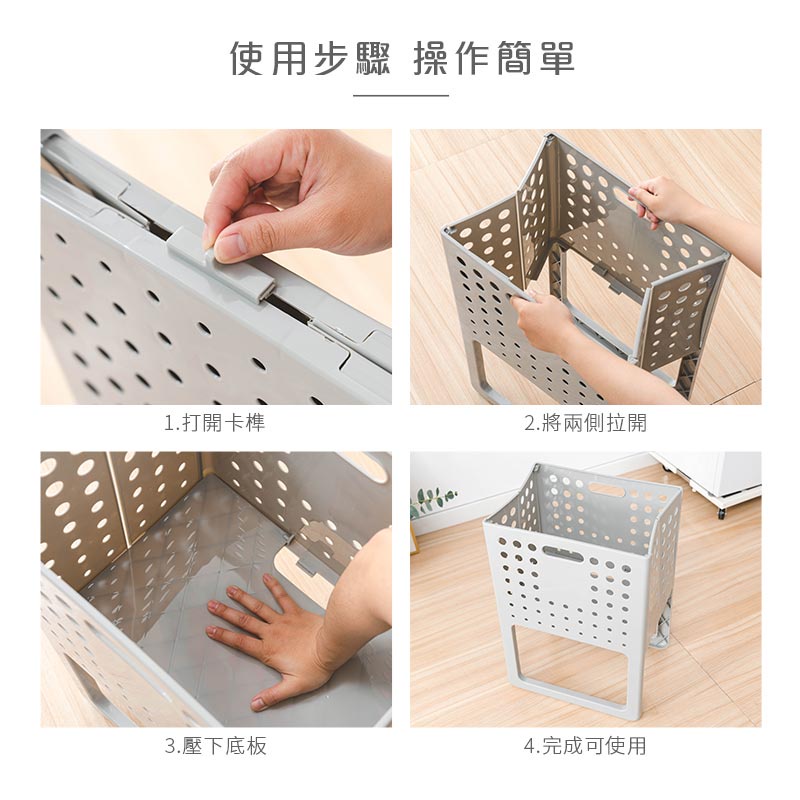 使用步驟 操作簡單

1.打開卡榫

2.將兩側拉開

3.壓下底板

4.完成可使用