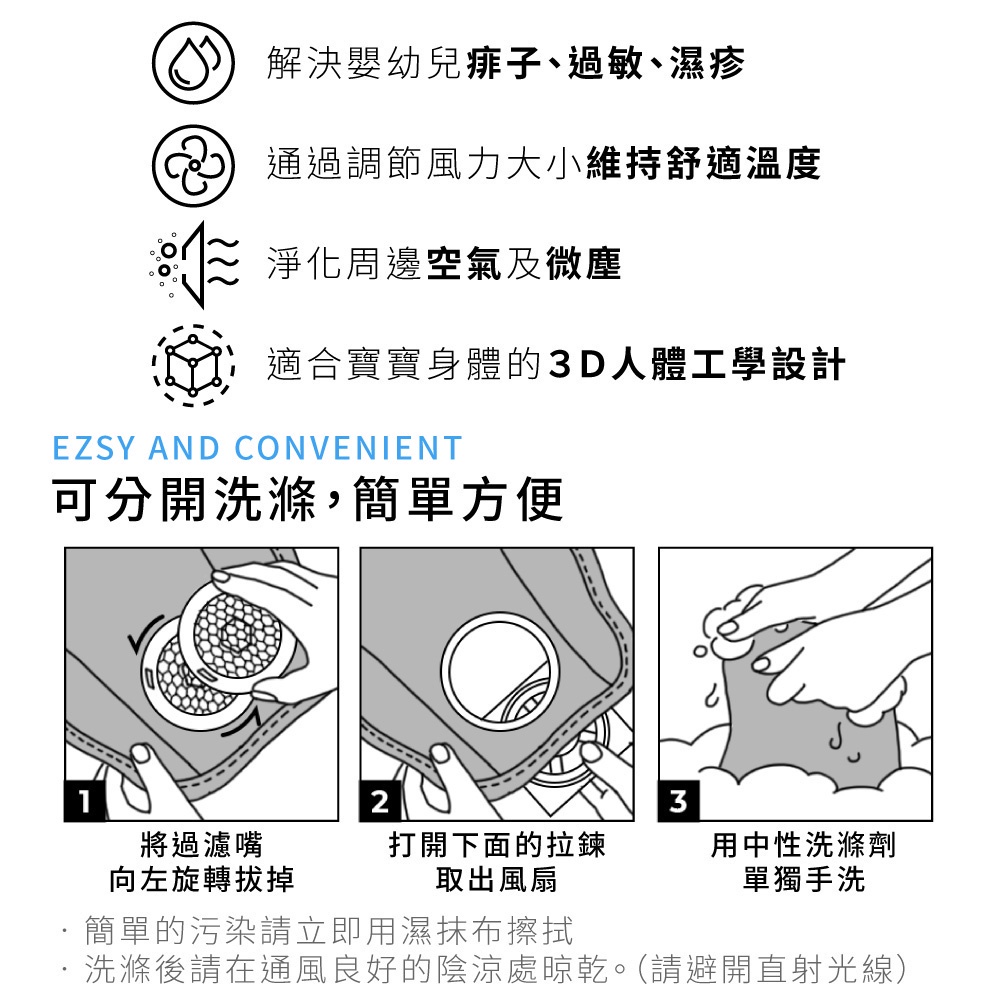 解決嬰幼兒痱子、過敏、濕疹

通過調節風力大小維持舒適溫度

淨化周邊空氣及微塵

適合寶寶身體的3D人體工學設計

EZSY AND CONVENIENT

可分開洗滌，簡單方便

1

將過濾嘴
向左旋轉拔掉

2

打開下面的拉鍊
取出風扇

3

用中性洗滌劑
單獨手洗

· 簡單的污染請立即用濕抹布擦拭
· 洗滌後請在通風良好的陰涼處晾乾。(請避開直射光線)