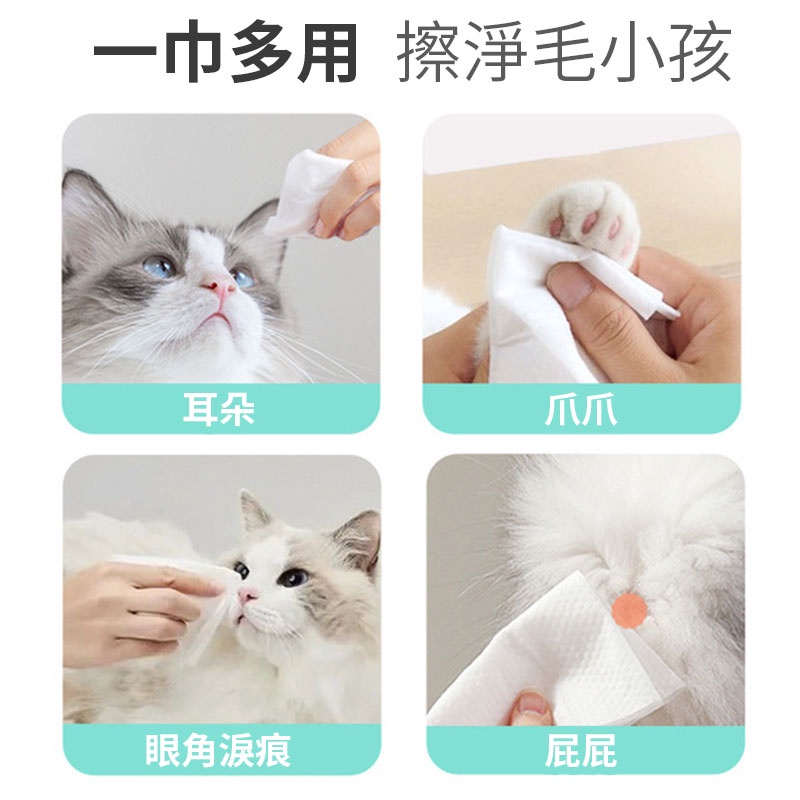 一巾多用 擦淨毛小孩

耳朵

爪爪

眼角淚痕

屁屁