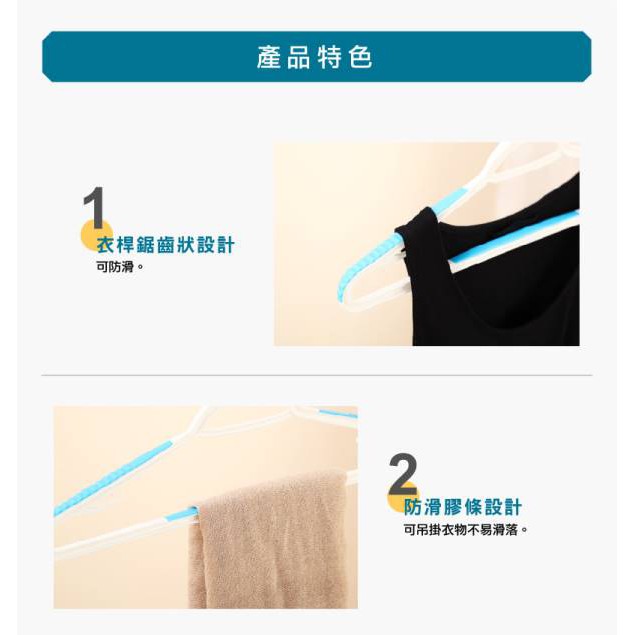 產品特色

1
衣桿鋸齒狀設計
可防滑。

2
防滑膠條設計
可吊掛衣物不易滑落。