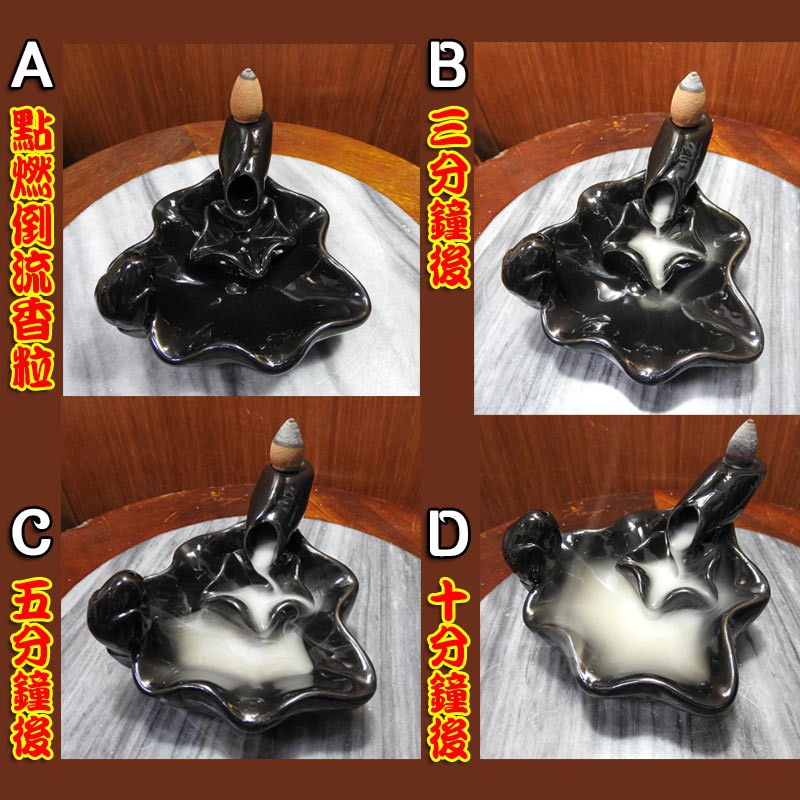 A
點燃倒流香粒

B
三分鐘後

C
五分鐘後

D
十分鐘後