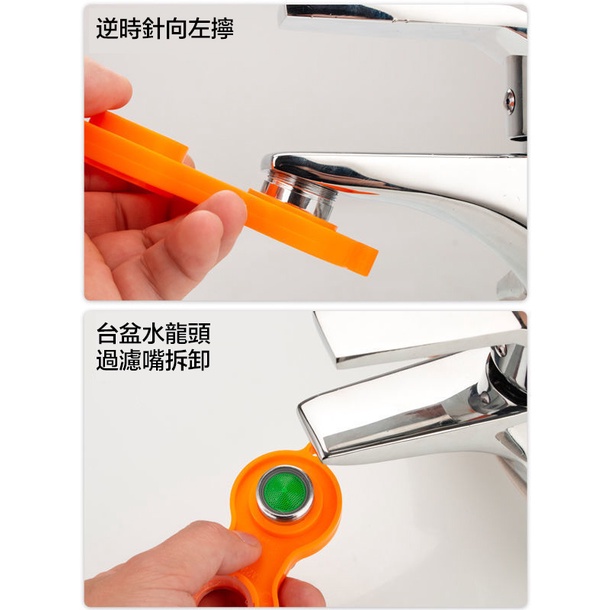 逆時針向左擰

台盆水龍頭
過濾嘴拆卸