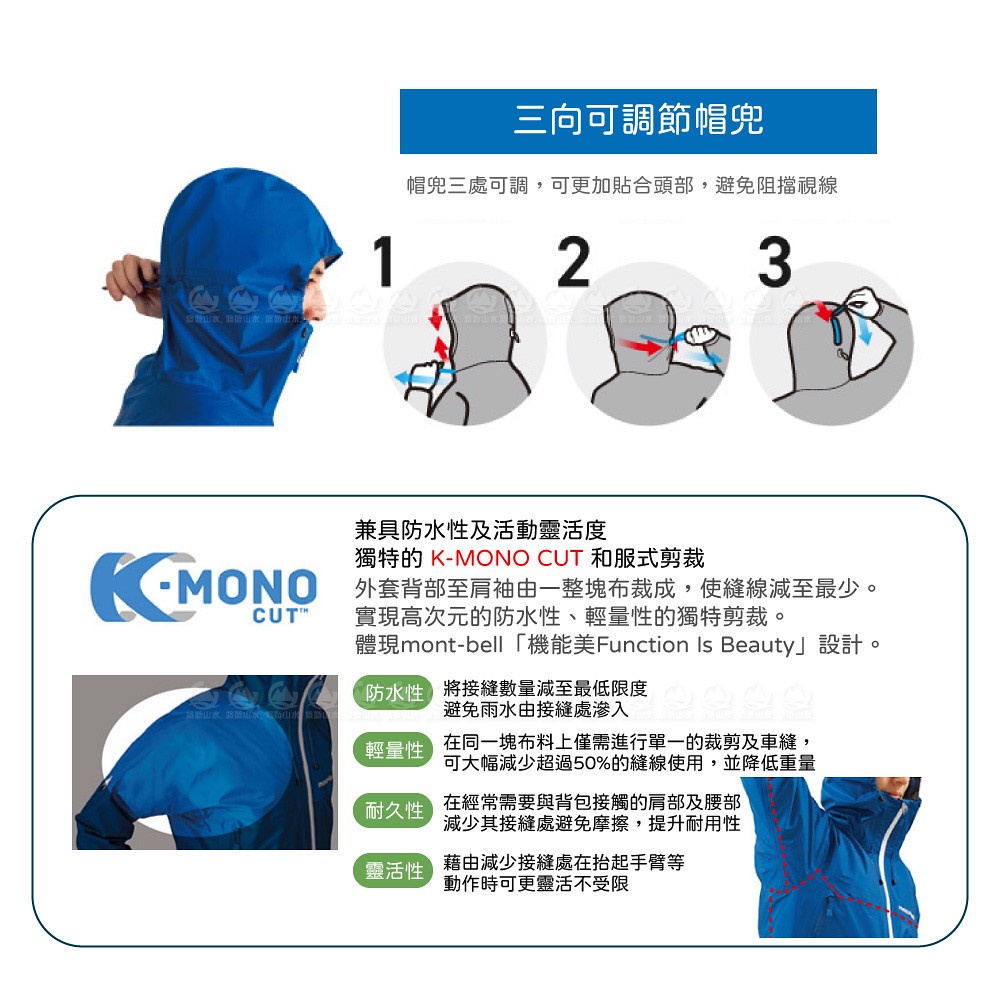 三向可調節帽兜

帽兜三處可調，可更加貼合頭部，避免阻擋視線

1 2 3

K-MONO CUT™

兼具防水性及活動靈活度
獨特的 K-MONO CUT 和服式剪裁
外套背部至肩袖由一整塊布裁成，使縫線減至最少。
實現高次元的防水性、輕量性的獨特剪裁。
體現mont-bell「機能美Function Is Beauty」設計。

防水性 將接縫數量減至最低限度
避免雨水由接縫處滲入

輕量性 在同一塊布料上僅需進行單一的裁剪及車縫，
可大幅減少超過50%的縫線使用，並降低重量

耐久性 在經常需要與背包接觸的肩部及腰部
減少其接縫處避免摩擦，提升耐用性

靈活性 藉由減少接縫處在抬起手臂等
動作時可更靈活不受限