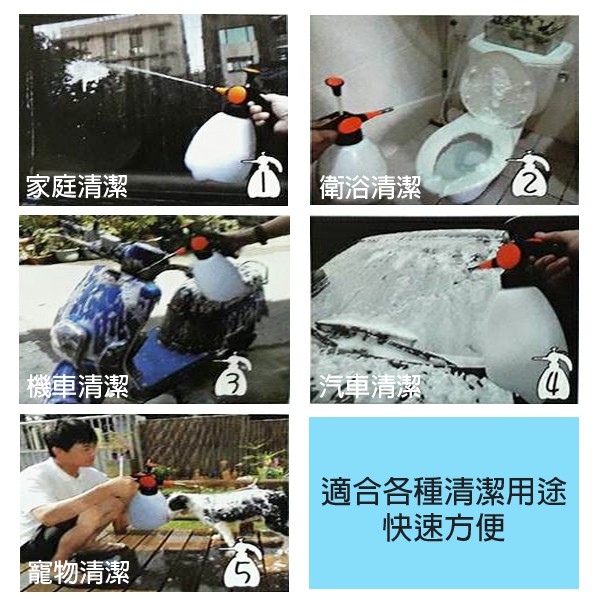 家庭清潔
1

衛浴清潔
2

機車清潔
3

汽車清潔
4

寵物清潔
5

適合各種清潔用途
快速方便