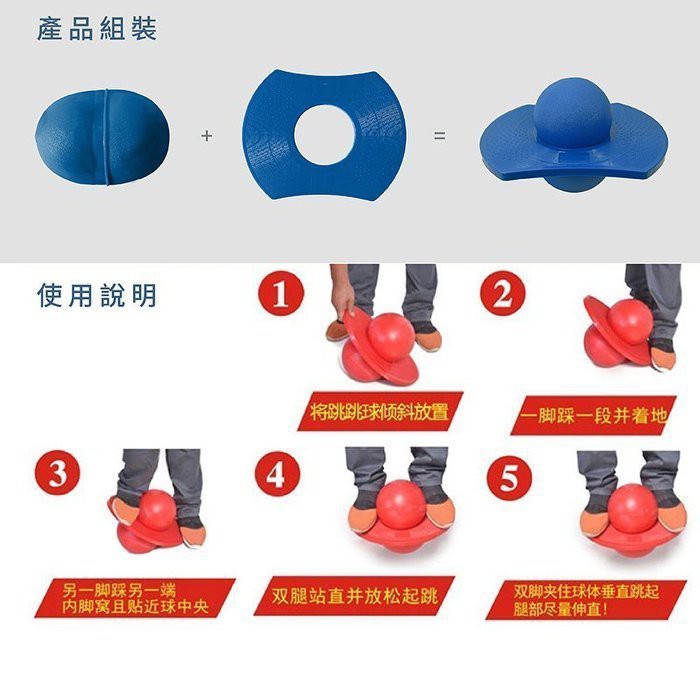 產品組裝

+

=

使用說明

1

将跳跳球倾斜放置

2

一脚踩一段并着地

3

另一脚踩另一端
内脚窝且贴近球中央

4

双腿站直并放松起跳

5

双脚夹住球体垂直跳起
腿部尽量伸直!