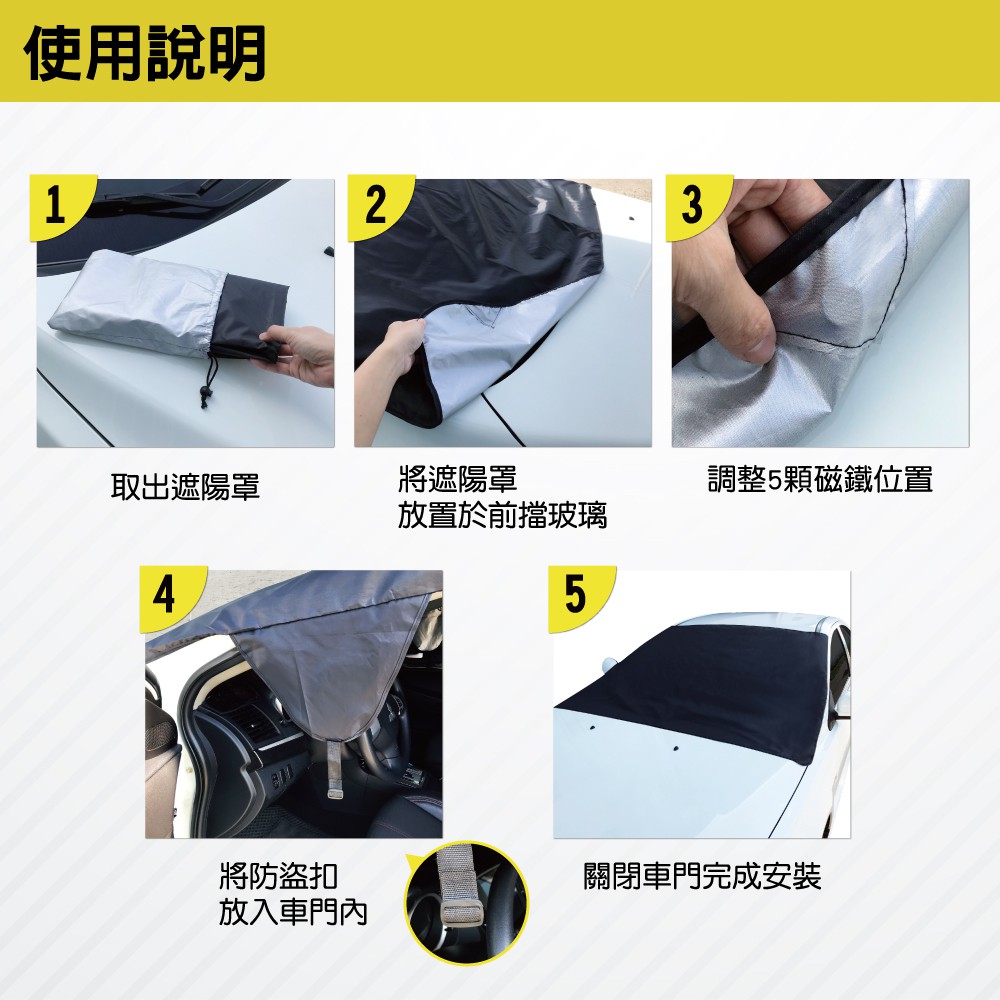 使用說明

1

取出遮陽罩

2

將遮陽罩
放置於前擋玻璃

3

調整5顆磁鐵位置

4

將防盜扣
放入車門內

5

關閉車門完成安裝