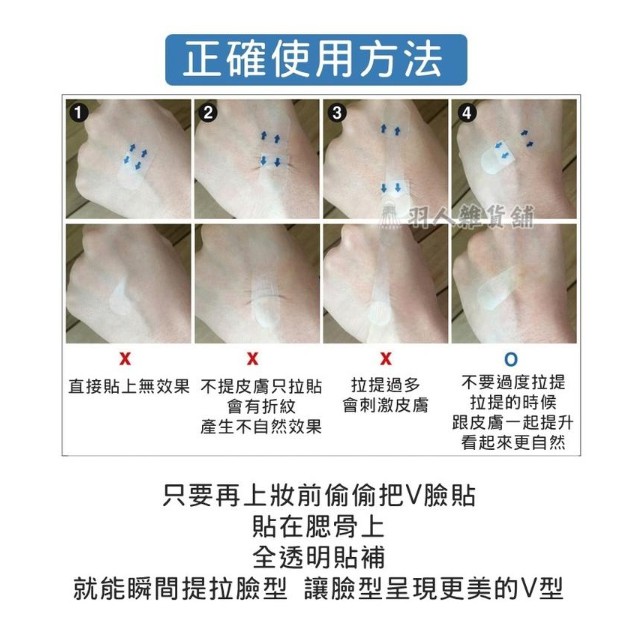 正確使用方法

1

2

3

4

羽人雜貨舖

X
直接貼上無效果

X
不提皮膚只拉貼
會有折紋
產生不自然效果

X
拉提過多
會刺激皮膚

O
不要過度拉提
拉提的時候
跟皮膚一起提升
看起來更自然

只要再上妝前偷偷把V臉貼
貼在腮骨上
全透明貼補
就能瞬間提拉臉型 讓臉型呈現更美的V型