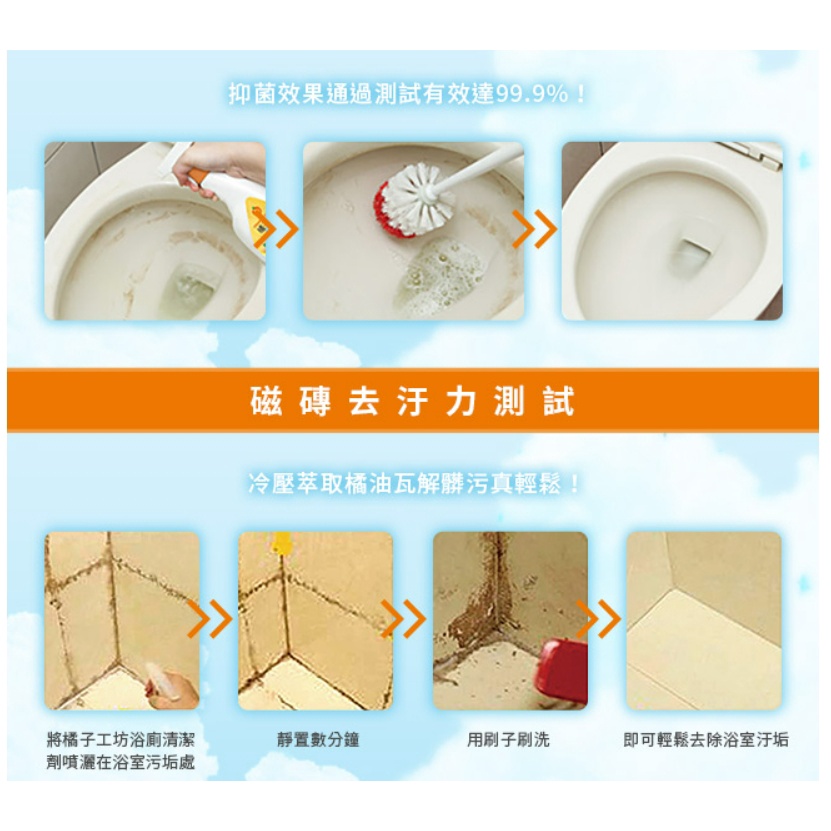 抑菌效果通過測試有效達99.9%！

磁磚去汙力測試

冷壓萃取橘油瓦解髒污真輕鬆！

將橘子工坊浴廁清潔劑噴灑在浴室污垢處

靜置數分鐘

用刷子刷洗

即可輕鬆去除浴室汙垢