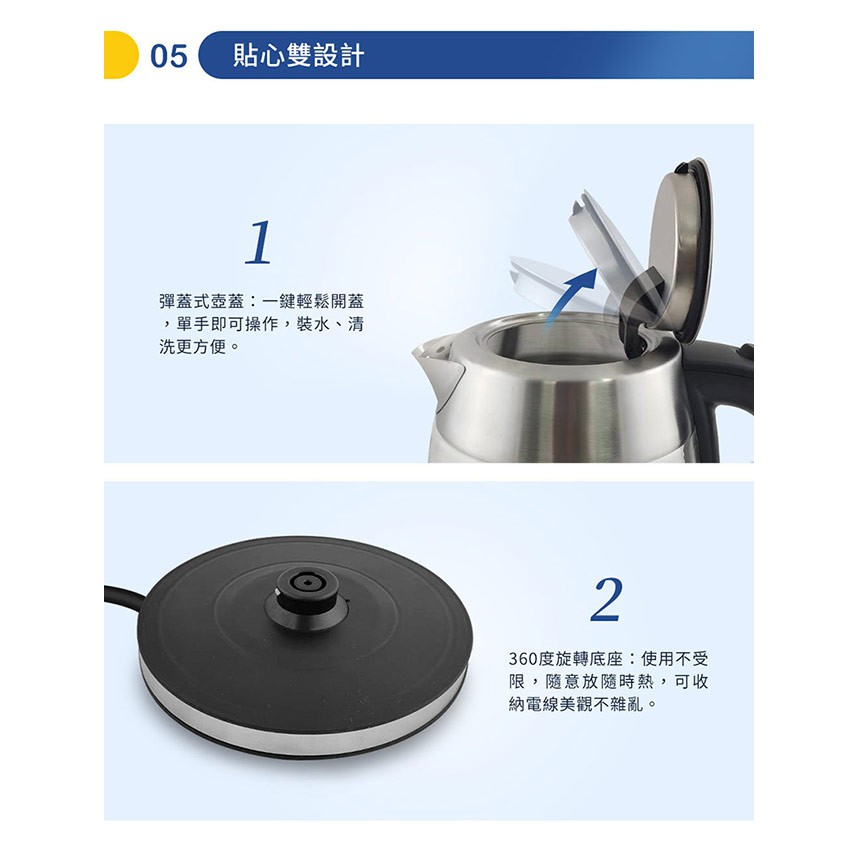 05 貼心雙設計

1

彈蓋式壺蓋：一鍵輕鬆開蓋，單手即可操作，裝水、清洗更方便。

2

360度旋轉底座：使用不受限，隨意放隨時熱，可收納電線美觀不雜亂。