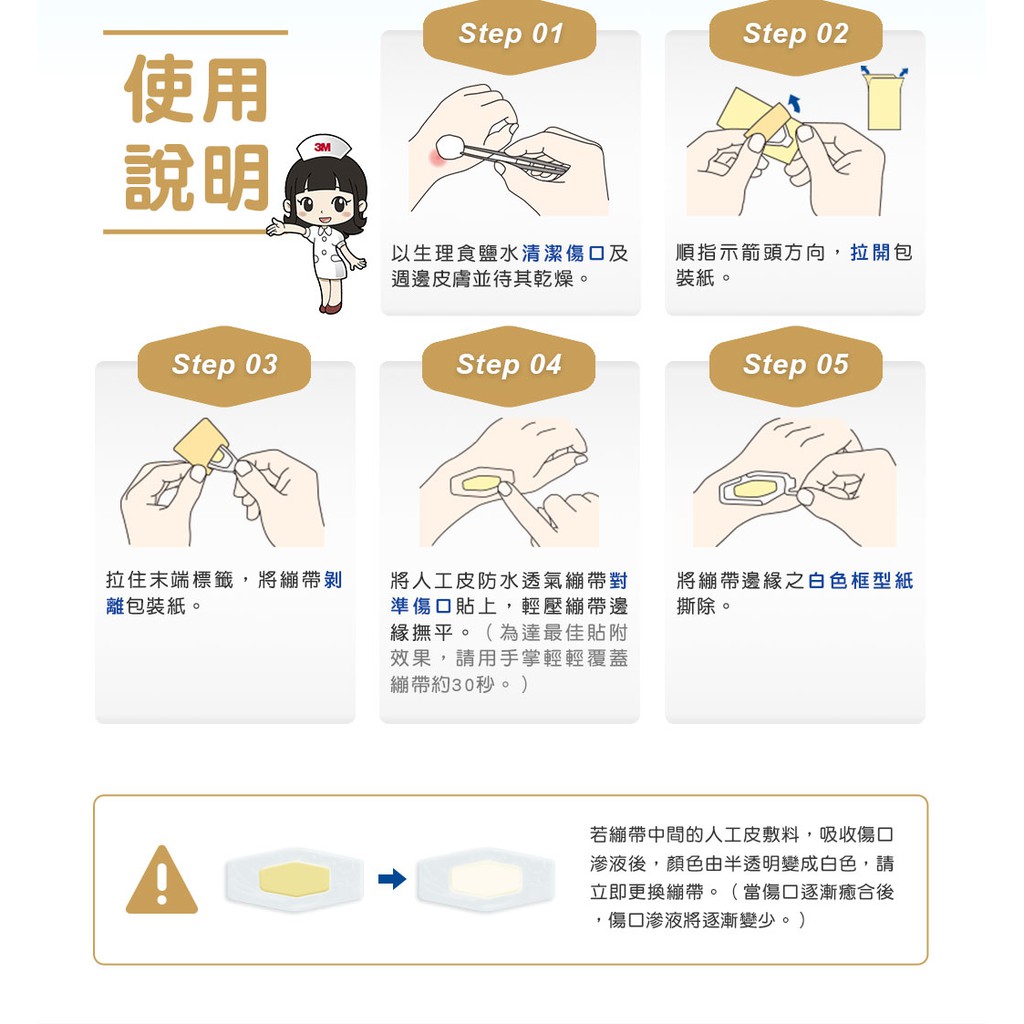 使用說明

3M

Step 01

以生理食鹽水清潔傷口及週邊皮膚並待其乾燥。

Step 02

順指示箭頭方向，拉開包裝紙。

Step 03

拉住末端標籤，將繃帶剝離包裝紙。

Step 04

將人工皮防水透氣繃帶對準傷口貼上，輕壓繃帶邊緣撫平。（為達最佳貼附效果，請用手掌輕輕覆蓋繃帶約30秒。）

Step 05

將繃帶邊緣之白色框型紙撕除。

若繃帶中間的人工皮敷料，吸收傷口滲液後，顏色由半透明變成白色，請立即更換繃帶。（當傷口逐漸癒合後，傷口滲液將逐漸變少。）