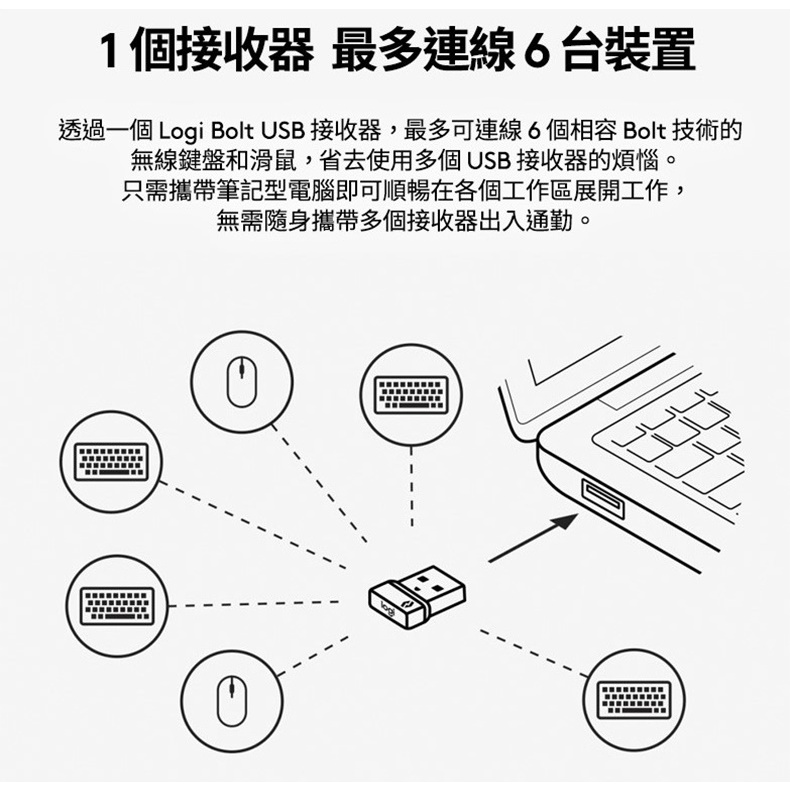 1 個接收器 最多連線 6 台裝置

透過一個 Logi Bolt USB 接收器，最多可連線 6 個相容 Bolt 技術的無線鍵盤和滑鼠，省去使用多個 USB 接收器的煩惱。只需攜帶筆記型電腦即可順暢在各個工作區展開工作，無需隨身攜帶多個接收器出入通勤。

logi