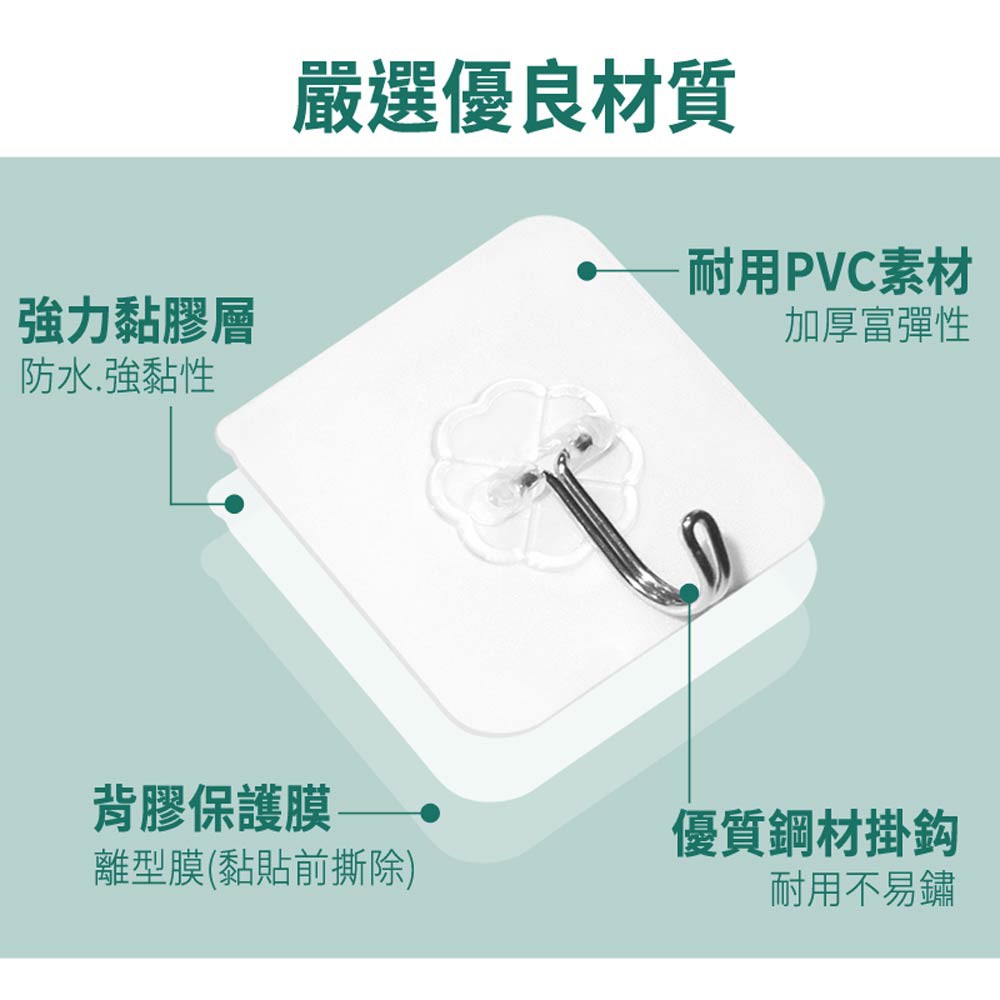 嚴選優良材質

耐用PVC素材
加厚富彈性

強力黏膠層
防水.強黏性

背膠保護膜
離型膜(黏貼前撕除)

優質鋼材掛鈎
耐用不易鏽