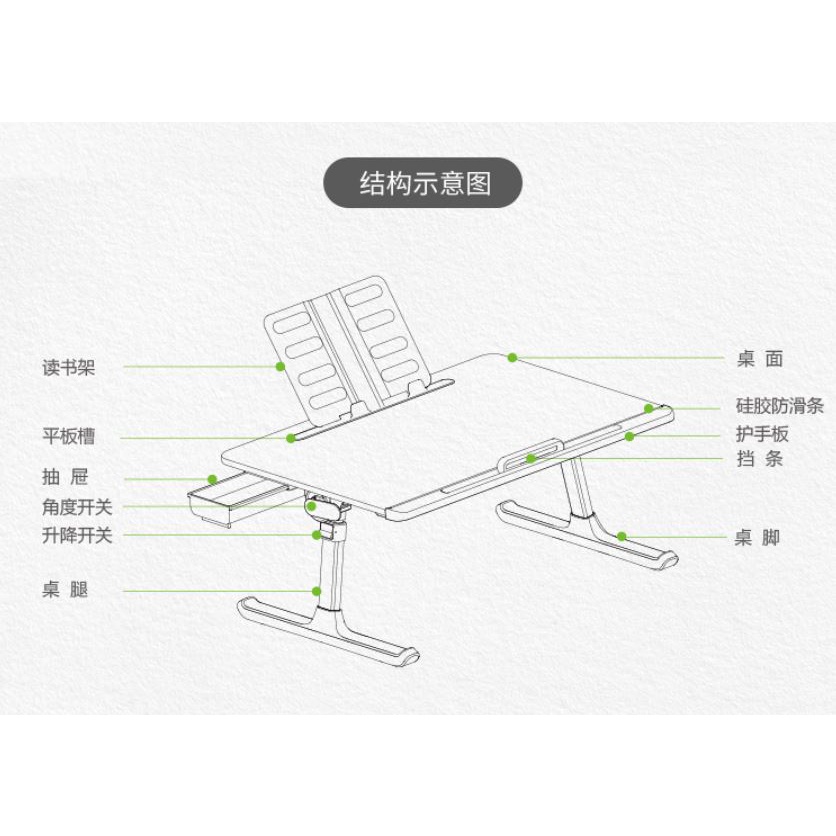 结构示意图

读书架

平板槽

抽 屉

角度开关

升降开关

桌 腿

桌 面

硅胶防滑条

护手板

挡 条

桌 脚