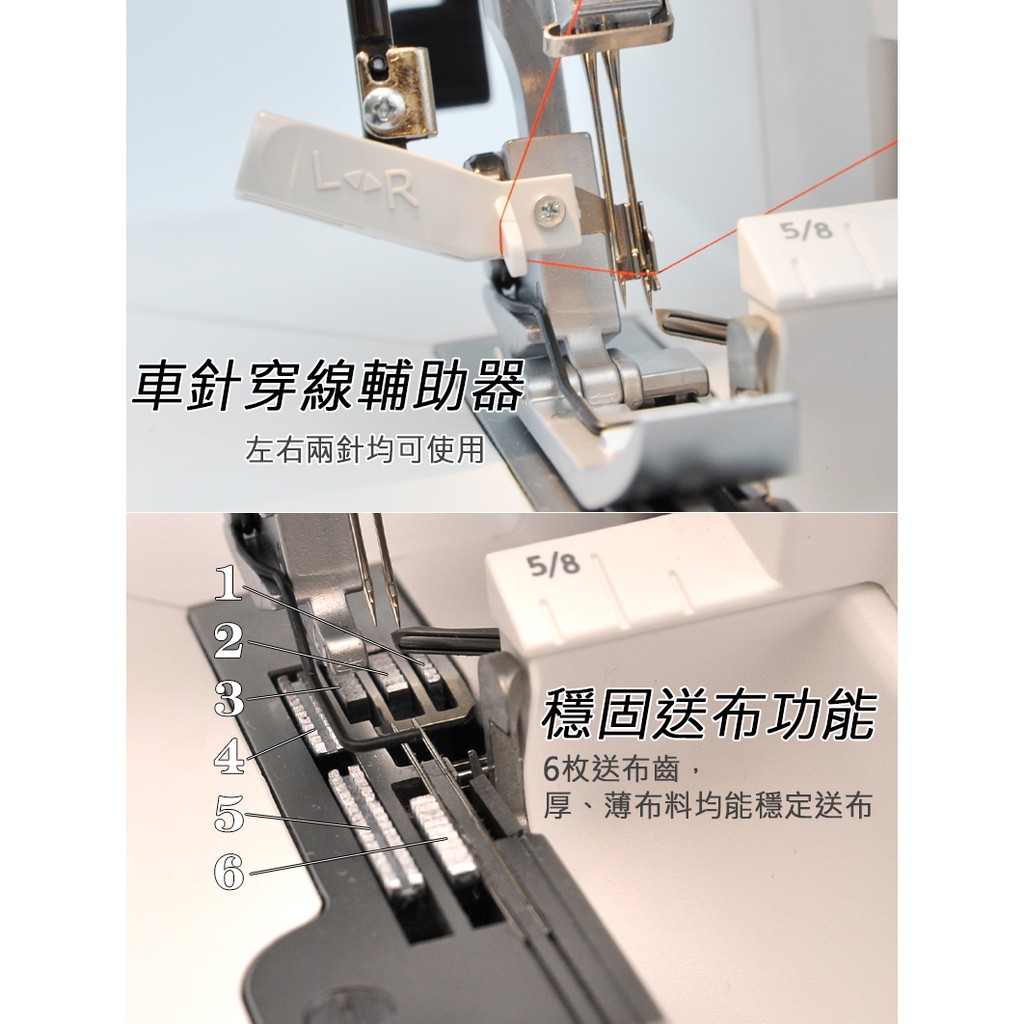 L◁▷R

5/8

車針穿線輔助器

左右兩針均可使用

5/8

1
2
3
4
5
6

穩固送布功能

6枚送布齒，
厚、薄布料均能穩定送布