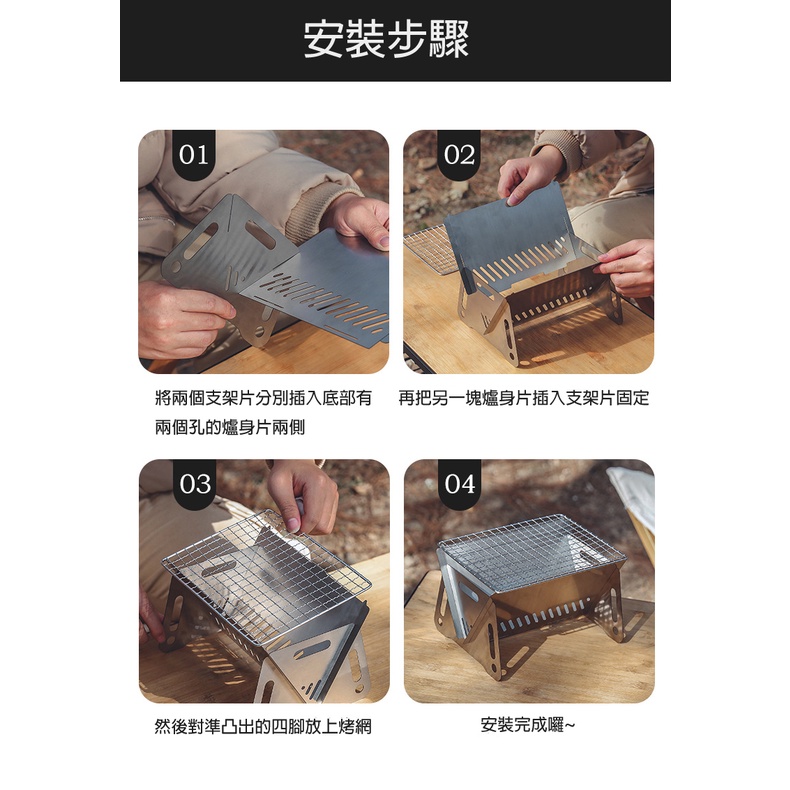 安裝步驟

01

將兩個支架片分別插入底部有兩個孔的爐身片兩側

02

再把另一塊爐身片插入支架片固定

03

然後對準凸出的四腳放上烤網

04

安裝完成囉~