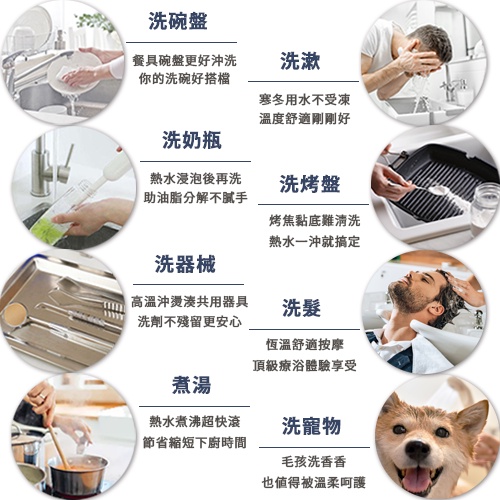 洗碗盤

餐具碗盤更好沖洗
你的洗碗好搭檔

洗漱

寒冬用水不受凍
溫度舒適剛剛好

洗奶瓶

熱水浸泡後再洗
助油脂分解不膩手

洗烤盤

烤焦黏底難清洗
熱水一沖就搞定

洗器械

高溫沖燙湊共用器具
洗劑不殘留更安心

洗髮

恆溫舒適按摩
頂級療浴體驗享受

煮湯

熱水煮沸超快滾
節省縮短下廚時間

洗寵物

毛孩洗香香
也值得被溫柔呵護