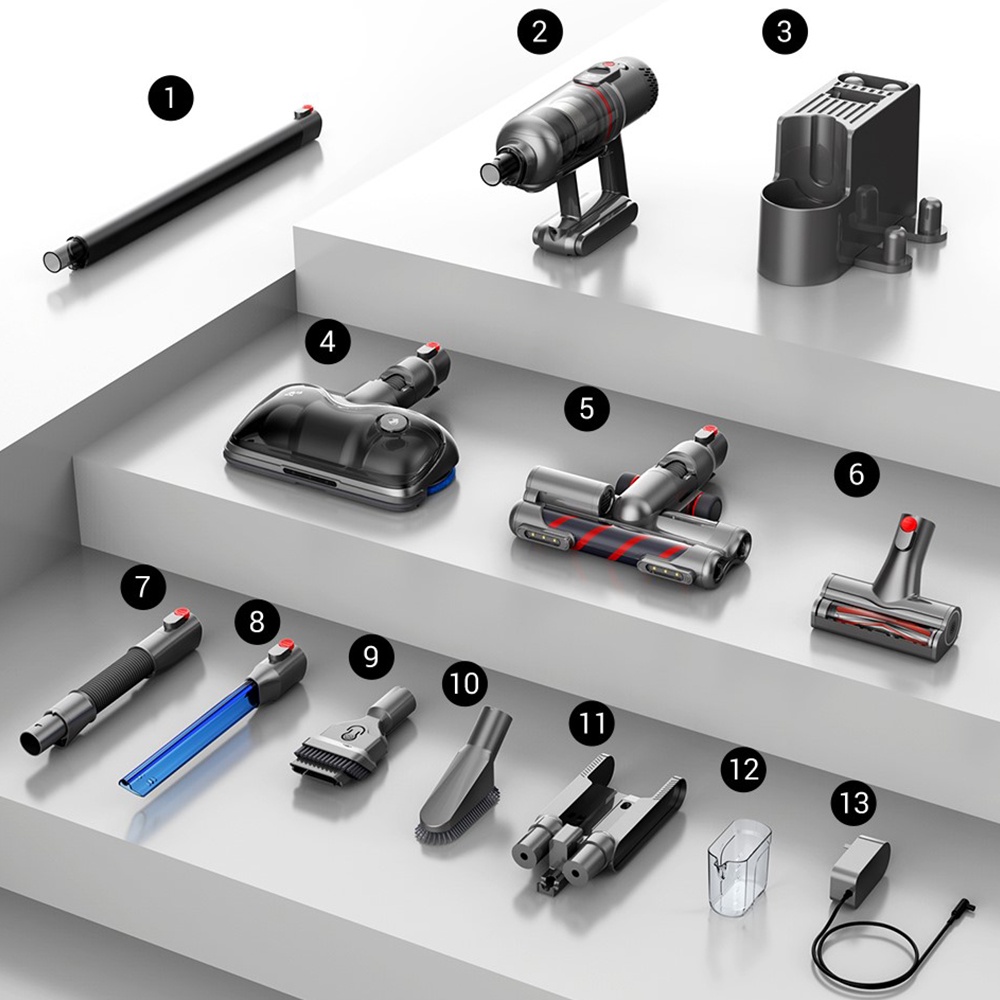 1
2
3
4
5
6
7
8
9
10
11
12
13