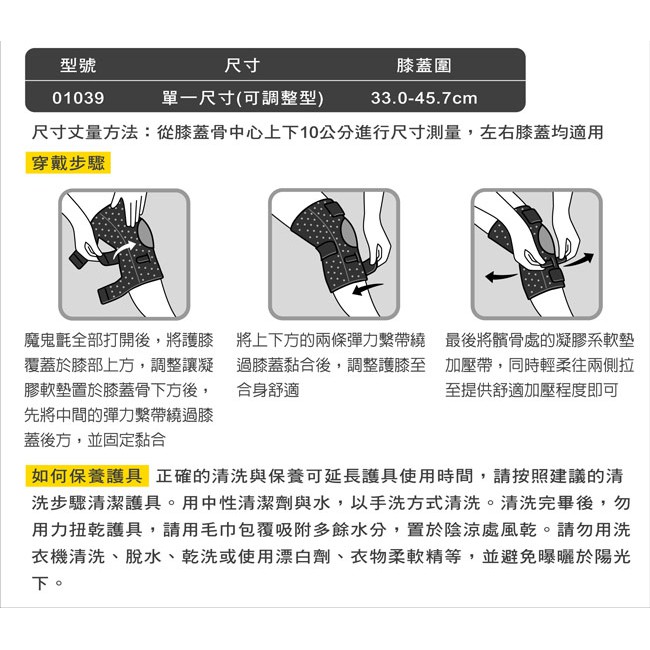 | 型號 | 尺寸 | 膝蓋圍 |
|---|---|---|
| 01039 | 單一尺寸(可調整型) | 33.0-45.7cm |

尺寸丈量方法：從膝蓋骨中心上下10公分進行尺寸測量，左右膝蓋均適用

穿戴步驟

魔鬼氈全部打開後，將護膝覆蓋於膝部上方，調整讓凝膠軟墊置於膝蓋骨下方後，先將中間的彈力繫帶繞過膝蓋後方，並固定黏合

將上下方的兩條彈力繫帶繞過膝蓋黏合後，調整護膝至合身舒適

最後將髕骨處的凝膠系軟墊加壓帶，同時輕柔往兩側拉至提供舒適加壓程度即可

如何保養護具 正確的清洗與保養可延長護具使用時間，請按照建議的清洗步驟清潔護具。用中性清潔劑與水，以手洗方式清洗。清洗完畢後，勿用力扭乾護具，請用毛巾包覆吸附多餘水分，置於陰涼處風乾。請勿用洗衣機清洗、脫水、乾洗或使用漂白劑、衣物柔軟精等，並避免曝曬於陽光下。