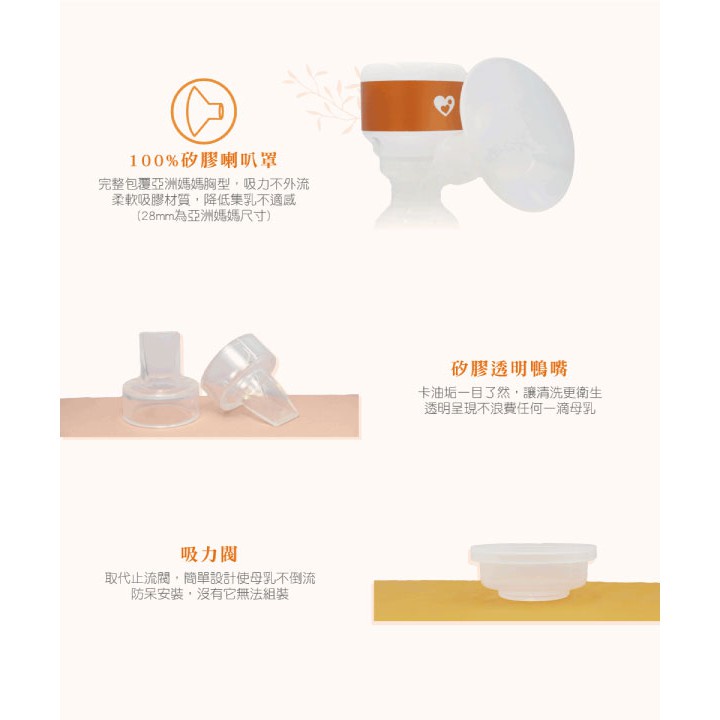 100%矽膠喇叭罩

完整包覆亞洲媽媽胸型，吸力不外流
柔軟吸膠材質，降低集乳不適感
(28mm為亞洲媽媽尺寸)

矽膠透明鴨嘴

卡油垢一目了然，讓清洗更衛生
透明呈現不浪費任何一滴母乳

吸力閥

取代止流閥，簡單設計使母乳不倒流
防呆安裝，沒有它無法組裝