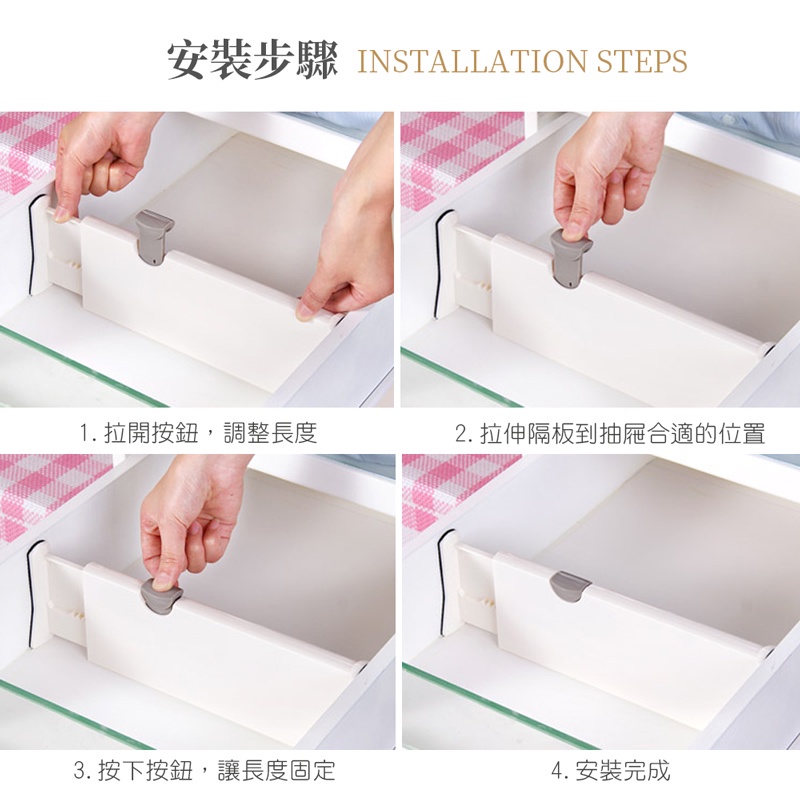 安裝步驟 INSTALLATION STEPS

1. 拉開按鈕，調整長度

2. 拉伸隔板到抽屜合適的位置

3. 按下按鈕，讓長度固定

4. 安裝完成