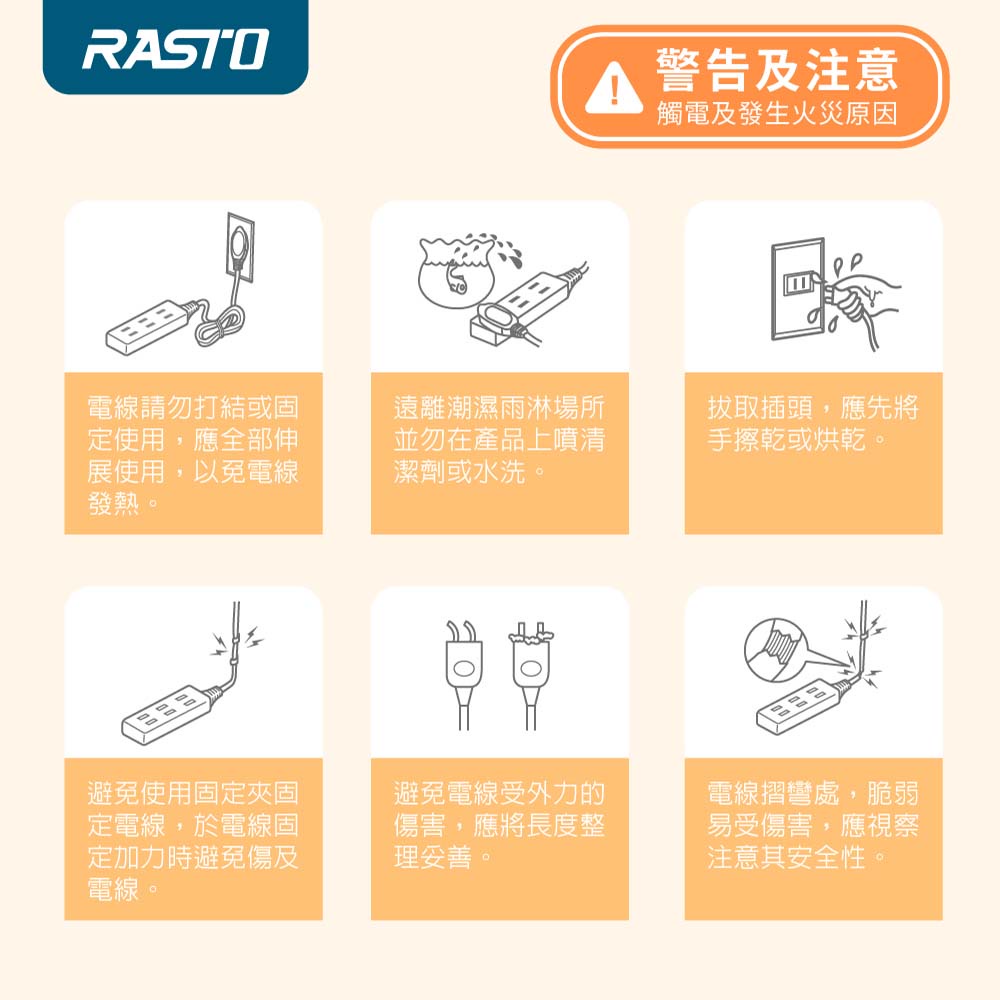 RASTO

警告及注意
觸電及發生火災原因

電線請勿打結或固定使用，應全部伸展使用，以免電線發熱。

遠離潮濕雨淋場所並勿在產品上噴清潔劑或水洗。

拔取插頭，應先將手擦乾或烘乾。

避免使用固定夾固定電線，於電線固定加力時避免傷及電線。

避免電線受外力的傷害，應將長度整理妥善。

電線摺彎處，脆弱易受傷害，應視察注意其安全性。